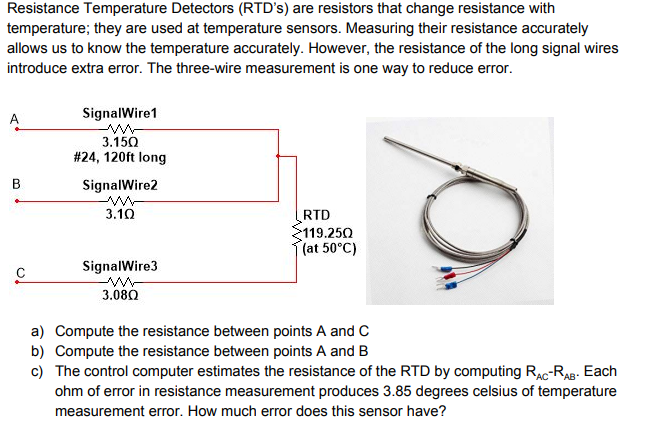 Resistance Temperature Detectors (RTD's) are resistors that change resistance with temperature; they are used at temperature sensors. Measuring their resistance accurately allows us to know the temperature accurately. However, the resistance of the long signal wires introduce extra error. The three-wire measurement is one way to reduce error.

A

SignalWire1

3.15Ω

#24, 120ft long

B

SignalWire2

3.1Ω

RTD

119.25Ω

(at 50°C)

C

SignalWire3

3.08Ω

a) Compute the resistance between points A and C

b) Compute the resistance between points A and B

c) The control computer estimates the resistance of the RTD by computing $R_{AC}$-$R_{AB}$. Each ohm of error in resistance measurement produces 3.85 degrees celsius of temperature measurement error. How much error does this sensor have?