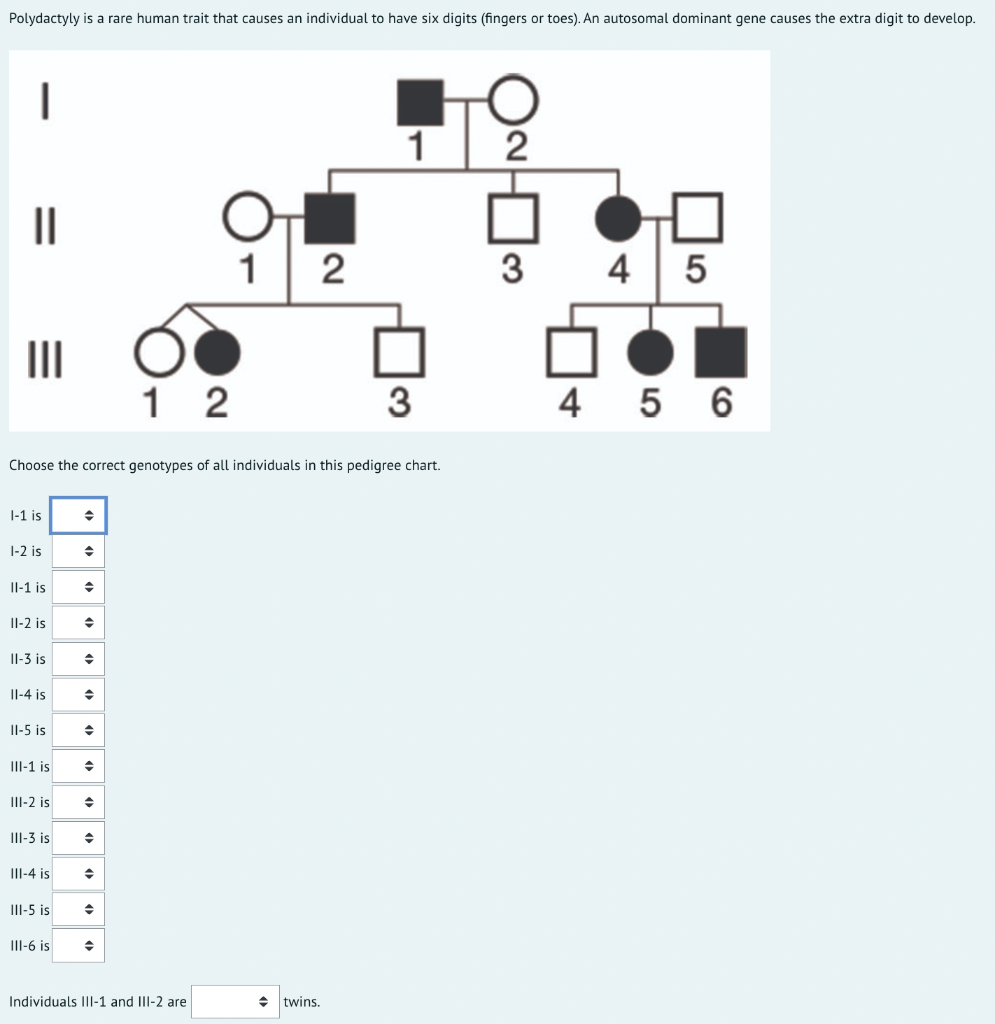 Polydactyly is a rare human trait that causes an individual to have six digits (fingers or toes). An autosomal dominant gene causes the extra digit to develop.

I
1 2
II
1 2 3 4 5
III
1 2 3 4 5 6

Choose the correct genotypes of all individuals in this pedigree chart.

I-1 is
I-2 is
II-1 is
II-2 is
II-3 is
II-4 is
II-5 is
III-1 is
III-2 is
III-3 is
III-4 is
III-5 is
III-6 is

Individuals III-1 and III-2 are twins.