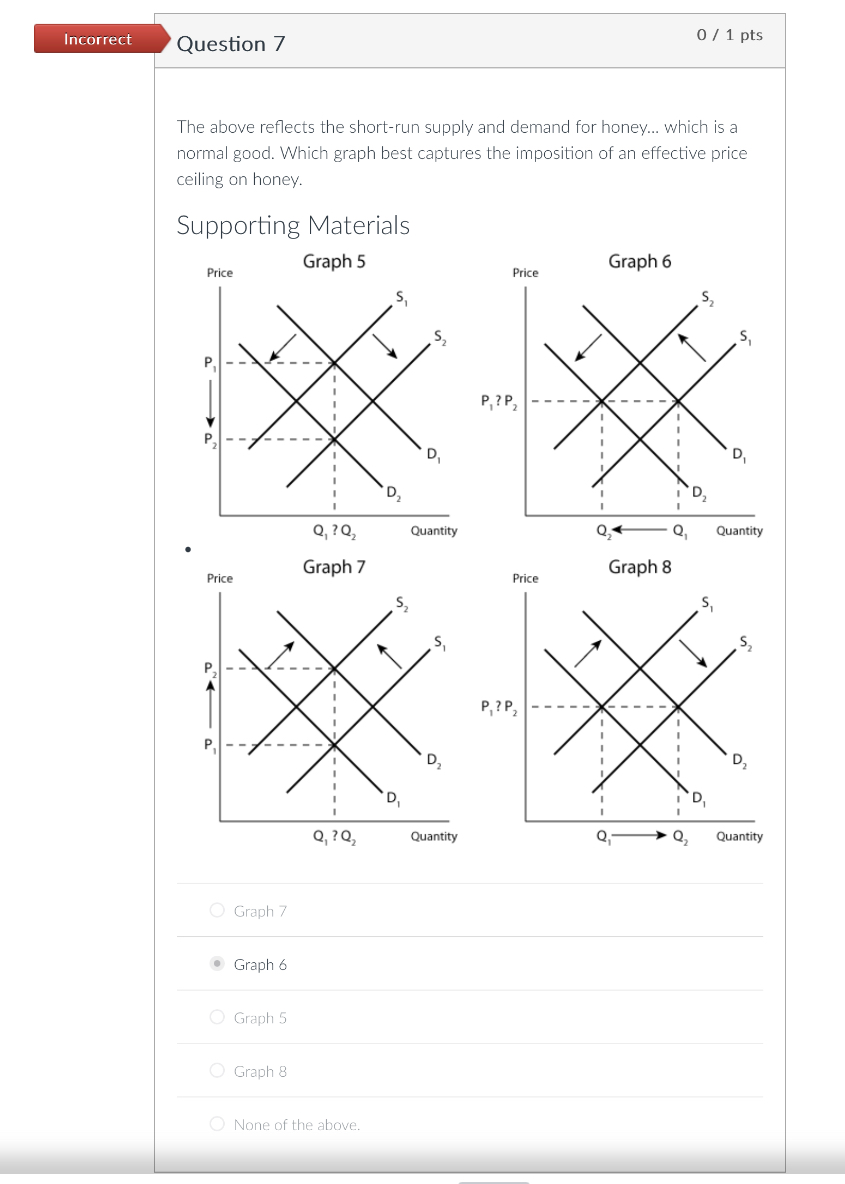 Incorrect

Question 7

0 / 1 pts

The above reflects the short-run supply and demand for honey... which is a normal good. Which graph best captures the imposition of an effective price ceiling on honey.

Supporting Materials

Graph 5

Price

$S_1$

$S_2$

$P_1$

$P_2$

$D_1$

$D_2$

$Q_1 ? Q_2$

Quantity

Graph 6

Price

$S_2$

$S_1$

$P_1 ? P_2$

$D_1$

$D_2$

$Q_2$

$Q_1$

Quantity

Graph 7

Price

$S_2$

$S_1$

$P_2$

$P_1$

$D_2$

$D_1$

$Q_1 ? Q_2$

Quantity

Graph 8

Price

$S_1$

$S_2$

$P_1 ? P_2$

$D_2$

$D_1$

$Q_1$

$Q_2$

Quantity

Graph 7

Graph 6

Graph 5

Graph 8

None of the above.