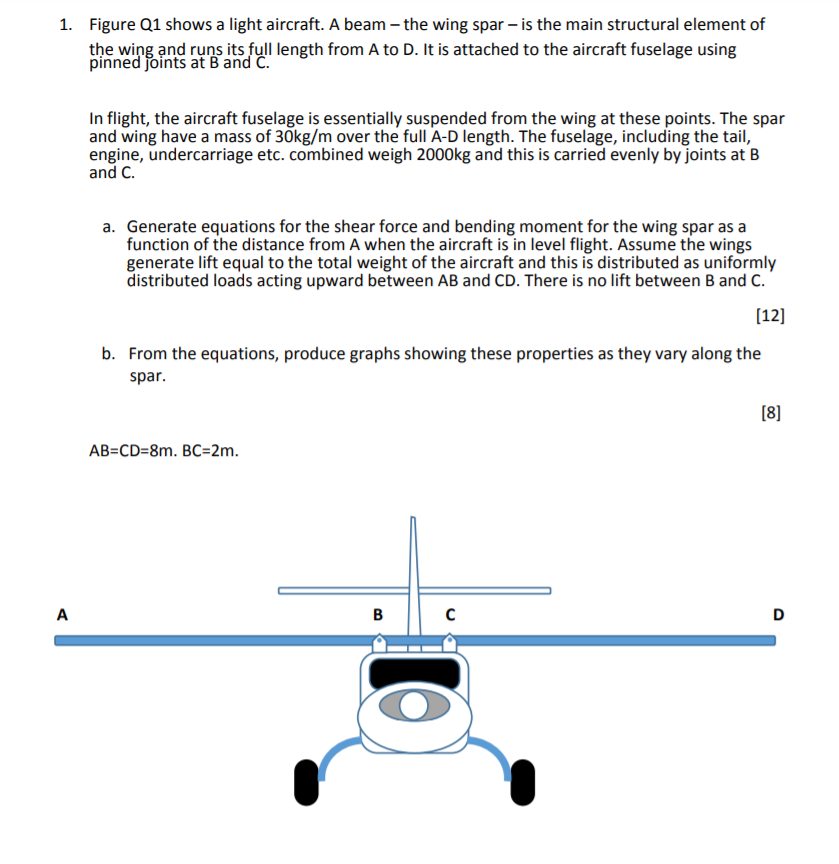 1. Figure Q1 shows a light aircraft. A beam – the wing spar – is the main structural element of the wing and runs its full length from A to D. It is attached to the aircraft fuselage using pinned joints at B and C.

In flight, the aircraft fuselage is essentially suspended from the wing at these points. The spar and wing have a mass of 30kg/m over the full A-D length. The fuselage, including the tail, engine, undercarriage etc. combined weigh 2000kg and this is carried evenly by joints at B and C.

a. Generate equations for the shear force and bending moment for the wing spar as a function of the distance from A when the aircraft is in level flight. Assume the wings generate lift equal to the total weight of the aircraft and this is distributed as uniformly distributed loads acting upward between AB and CD. There is no lift between B and C.

[12]

b. From the equations, produce graphs showing these properties as they vary along the spar.

[8]

AB=CD=8m. BC=2m.

A

B

C

D