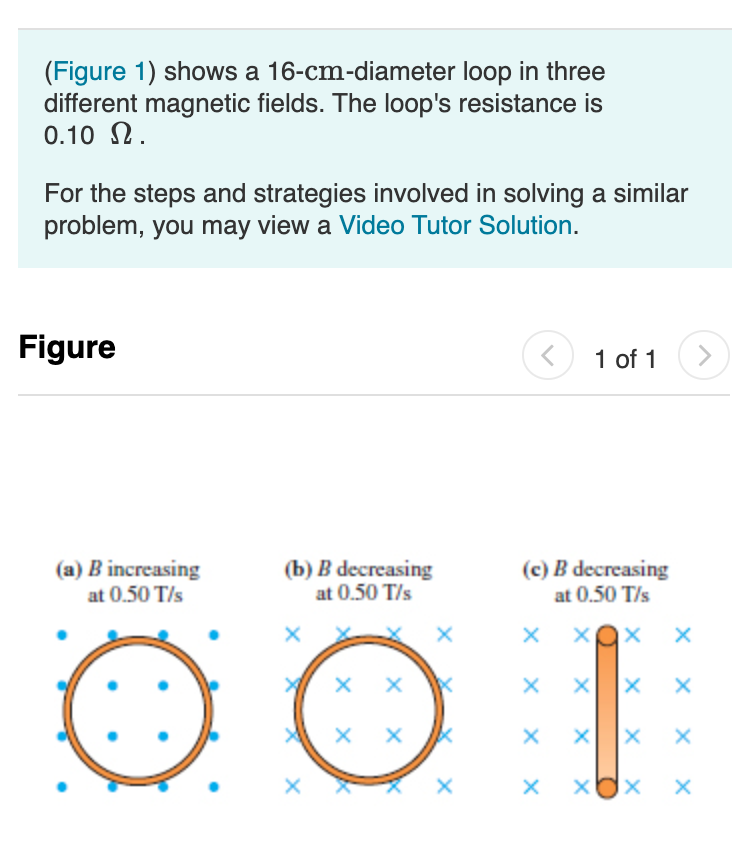 (Figure 1) shows a 16-cm-diameter loop in three different magnetic fields. The loop's resistance is 0.10 $\Omega$.

For the steps and strategies involved in solving a similar problem, you may view a Video Tutor Solution.

Figure

1 of 1

(a) $B$ increasing at 0.50 T/s

(b) $B$ decreasing at 0.50 T/s

(c) $B$ decreasing at 0.50 T/s