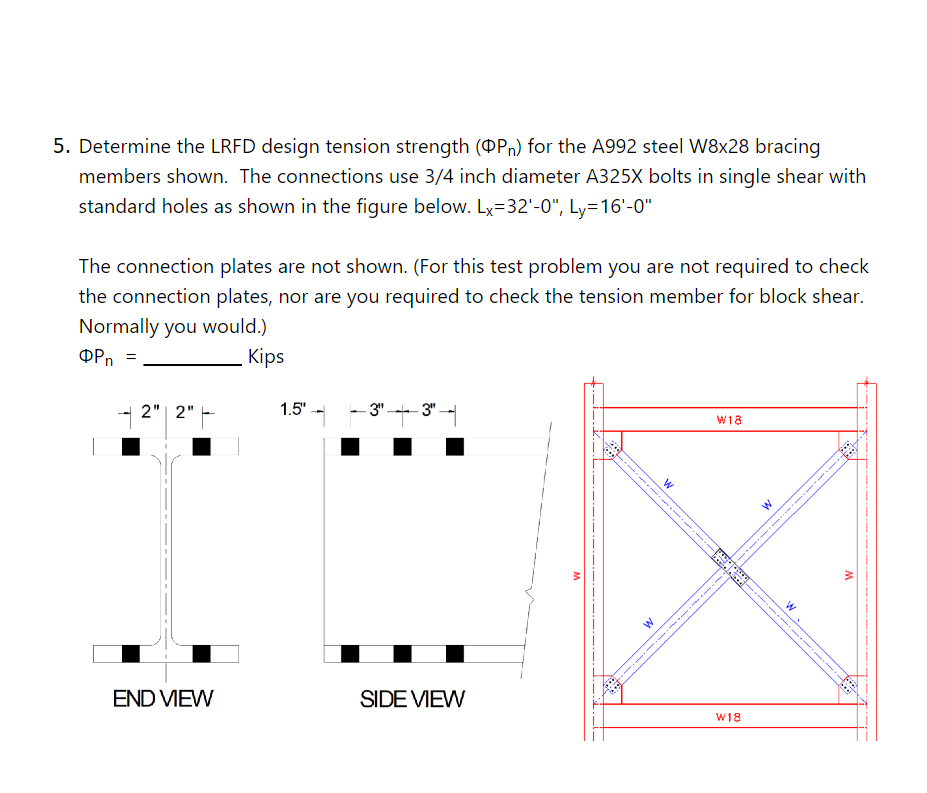 5. Determine the LRFD design tension strength ($\Phi P_n$) for the A992 steel W8x28 bracing members shown. The connections use 3/4 inch diameter A325X bolts in single shear with standard holes as shown in the figure below. $L_x$=32'-0", $L_y$=16'-0"

The connection plates are not shown. (For this test problem you are not required to check the connection plates, nor are you required to check the tension member for block shear. Normally you would.)

$\Phi P_n$ = __________ Kips

2" 2"

1.5" 3" 3"

END VIEW

SIDE VIEW

W18

W

W

W

W

W

W

W18