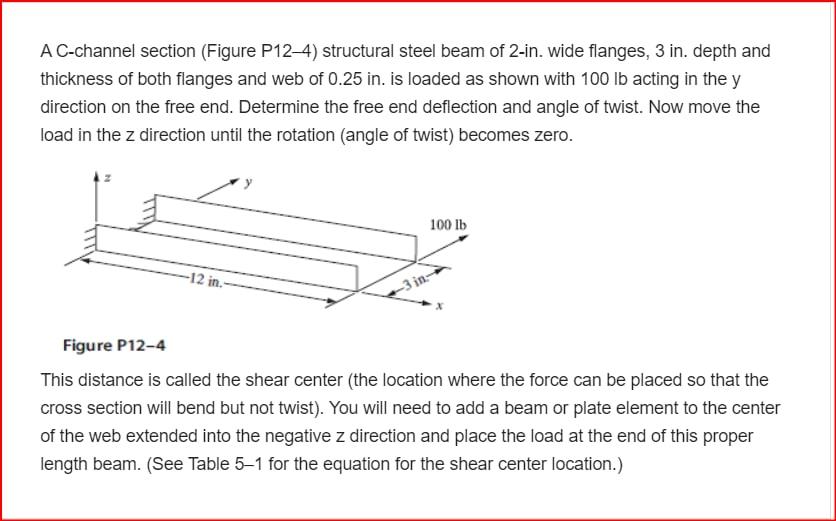 A C-channel section (Figure P12–4) structural steel beam of 2-in. wide flanges, 3 in. depth and thickness of both flanges and web of 0.25 in. is loaded as shown with 100 lb acting in the y direction on the free end. Determine the free end deflection and angle of twist. Now move the load in the z direction until the rotation (angle of twist) becomes zero.

z

y

100 lb

12 in.

3 in.

x

Figure P12–4

This distance is called the shear center (the location where the force can be placed so that the cross section will bend but not twist). You will need to add a beam or plate element to the center of the web extended into the negative z direction and place the load at the end of this proper length beam. (See Table 5–1 for the equation for the shear center location.)