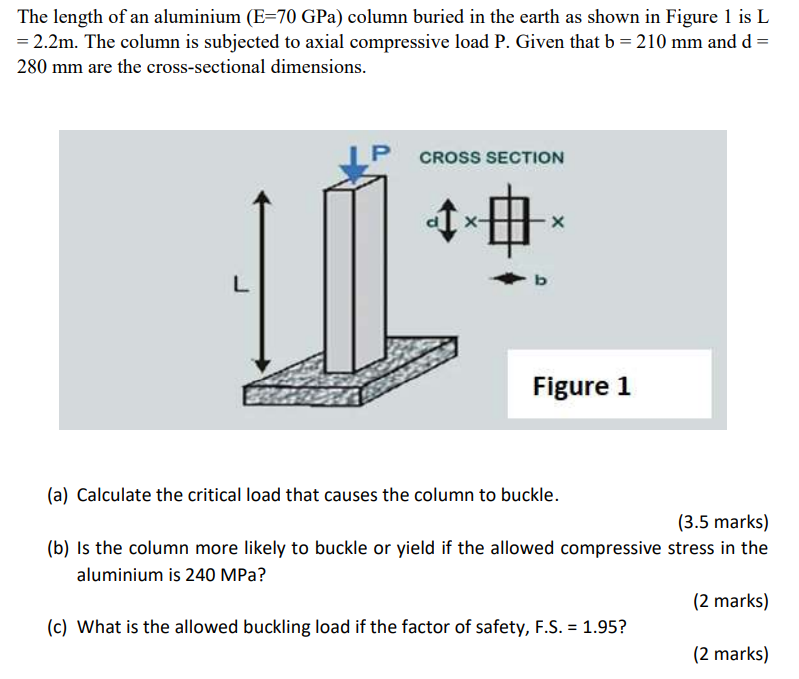 The length of an aluminium (E=70 GPa) column buried in the earth as shown in Figure 1 is L = 2.2m. The column is subjected to axial compressive load P. Given that b = 210 mm and d = 280 mm are the cross-sectional dimensions.

P
CROSS SECTION
d
x
x
b
L
Figure 1

(a) Calculate the critical load that causes the column to buckle.
(3.5 marks)
(b) Is the column more likely to buckle or yield if the allowed compressive stress in the aluminium is 240 MPa?
(2 marks)
(c) What is the allowed buckling load if the factor of safety, F.S. = 1.95?
(2 marks)