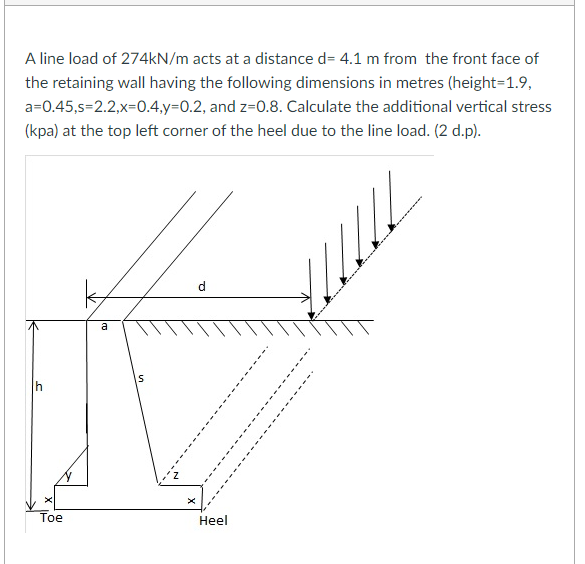 A line load of 274kN/m acts at a distance d= 4.1 m from the front face of the retaining wall having the following dimensions in metres (height=1.9, a=0.45,s=2.2,x=0.4,y=0.2, and z=0.8. Calculate the additional vertical stress (kpa) at the top left corner of the heel due to the line load. (2 d.p).

d
a
h
s
y
z
x
x
Toe
Heel