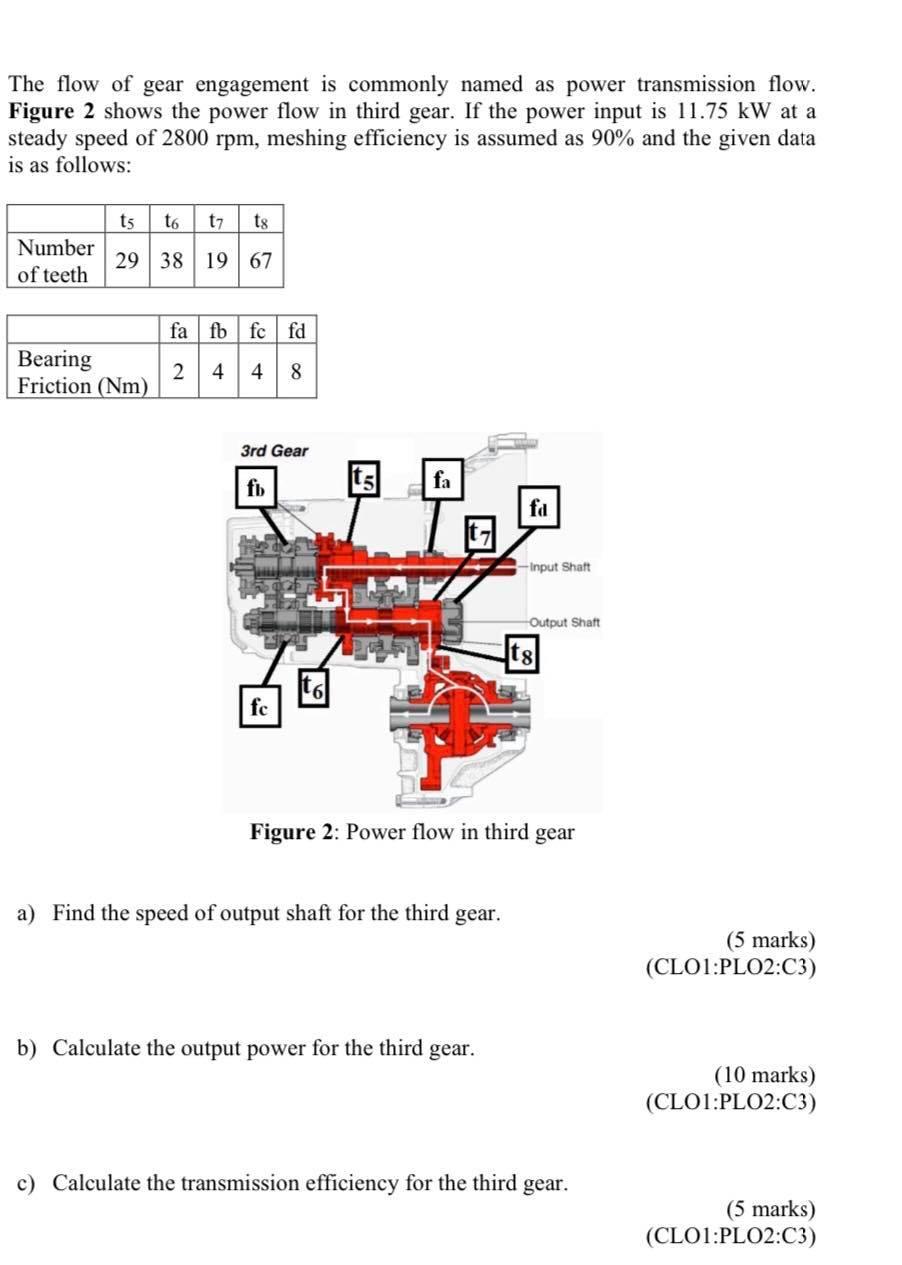 The flow of gear engagement is commonly named as power transmission flow. **Figure 2** shows the power flow in third gear. If the power input is 11.75 kW at a steady speed of 2800 rpm, meshing efficiency is assumed as 90% and the given data is as follows:

| | $t_5$ | $t_6$ | $t_7$ | $t_8$ |
|---|---|---|---|---|
| Number of teeth | 29 | 38 | 19 | 67 |

| | fa | fb | fc | fd |
|---|---|---|---|---|
| Bearing Friction (Nm) | 2 | 4 | 4 | 8 |

3rd Gear

$f_b$

$t_5$

$f_a$

$f_d$

$t_7$

Input Shaft

Output Shaft

$t_8$

$t_6$

$f_c$

**Figure 2**: Power flow in third gear

a) Find the speed of output shaft for the third gear.

(5 marks)
(CLO1:PLO2:C3)

b) Calculate the output power for the third gear.

(10 marks)
(CLO1:PLO2:C3)

c) Calculate the transmission efficiency for the third gear.

(5 marks)
(CLO1:PLO2:C3)