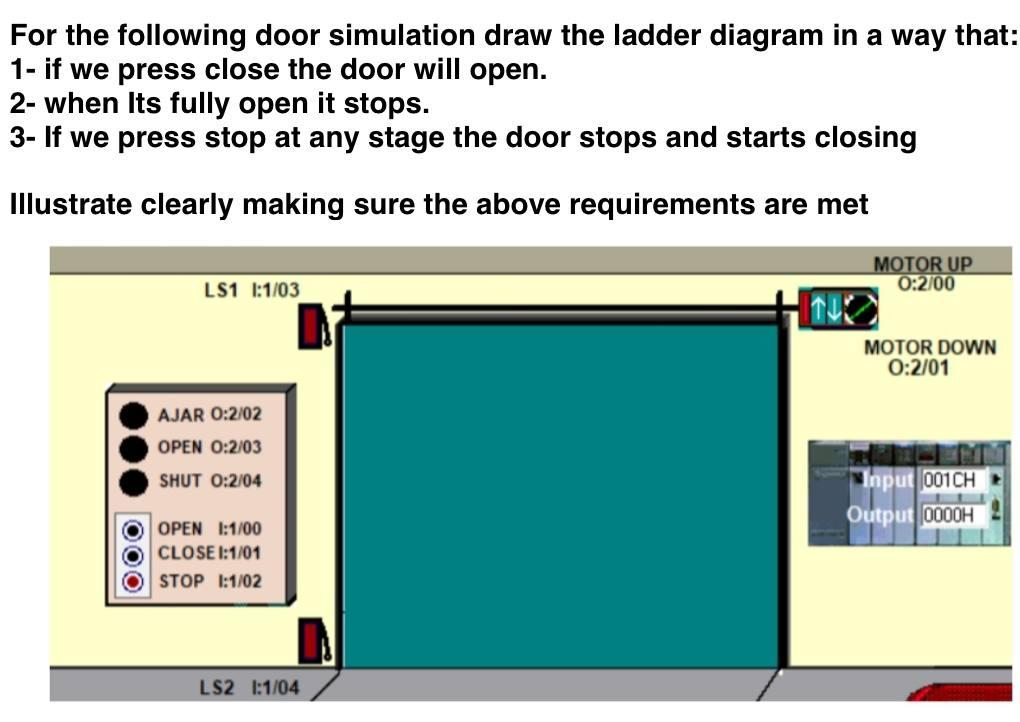 For the following door simulation draw the ladder diagram in a way that:
1- if we press close the door will open.
2- when Its fully open it stops.
3- If we press stop at any stage the door stops and starts closing

Illustrate clearly making sure the above requirements are met

LS1 I:1/03

MOTOR UP
O:2/00

MOTOR DOWN
O:2/01

AJAR O:2/02
OPEN O:2/03
SHUT O:2/04

OPEN I:1/00
CLOSE I:1/01
STOP I:1/02

Input 001CH
Output 0000H

LS2 I:1/04