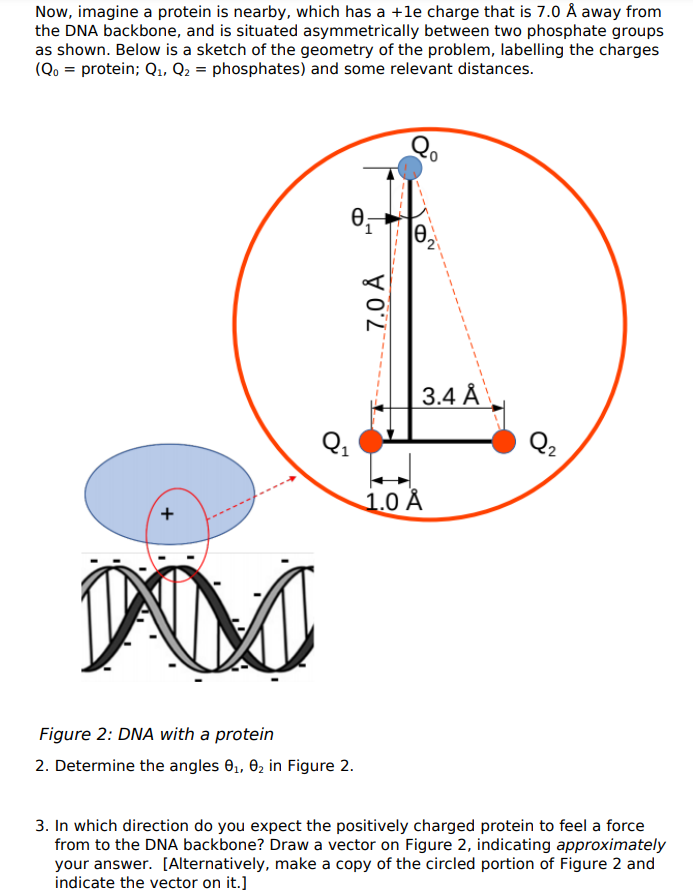 Now, imagine a protein is nearby, which has a +1e charge that is 7.0 Å away from the DNA backbone, and is situated asymmetrically between two phosphate groups as shown. Below is a sketch of the geometry of the problem, labelling the charges ($Q_0$ = protein; $Q_1$, $Q_2$ = phosphates) and some relevant distances.

$Q_0$

$\theta_1$

$\theta_2$

7.0 Å

3.4 Å

$Q_1$

$Q_2$

1.0 Å

+

Figure 2: DNA with a protein

2. Determine the angles $\theta_1$, $\theta_2$ in Figure 2.

3. In which direction do you expect the positively charged protein to feel a force from to the DNA backbone? Draw a vector on Figure 2, indicating approximately your answer. [Alternatively, make a copy of the circled portion of Figure 2 and indicate the vector on it.]