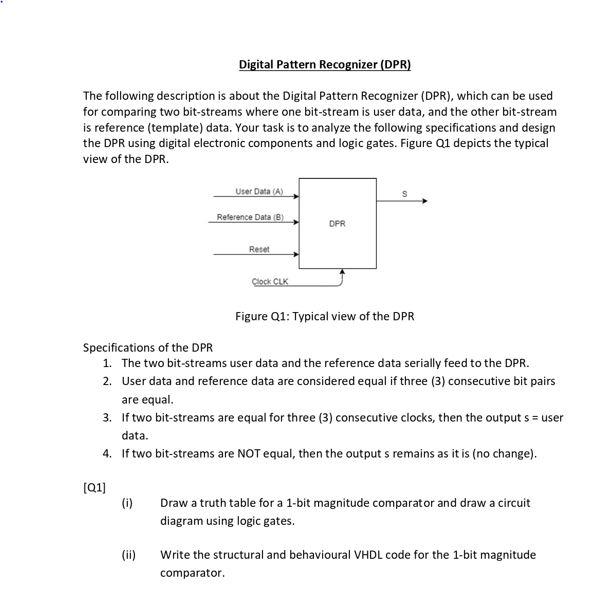 Digital Pattern Recognizer (DPR)

The following description is about the Digital Pattern Recognizer (DPR), which can be used for comparing two bit-streams where one bit-stream is user data, and the other bit-stream is reference (template) data. Your task is to analyze the following specifications and design the DPR using digital electronic components and logic gates. Figure Q1 depicts the typical view of the DPR.

User Data (A)
Reference Data (B)
Reset
Clock CLK
DPR
S

Figure Q1: Typical view of the DPR

Specifications of the DPR
1. The two bit-streams user data and the reference data serially feed to the DPR.
2. User data and reference data are considered equal if three (3) consecutive bit pairs are equal.
3. If two bit-streams are equal for three (3) consecutive clocks, then the output s = user data.
4. If two bit-streams are NOT equal, then the output s remains as it is (no change).

[Q1]
(i) Draw a truth table for a 1-bit magnitude comparator and draw a circuit diagram using logic gates.

(ii) Write the structural and behavioural VHDL code for the 1-bit magnitude comparator.