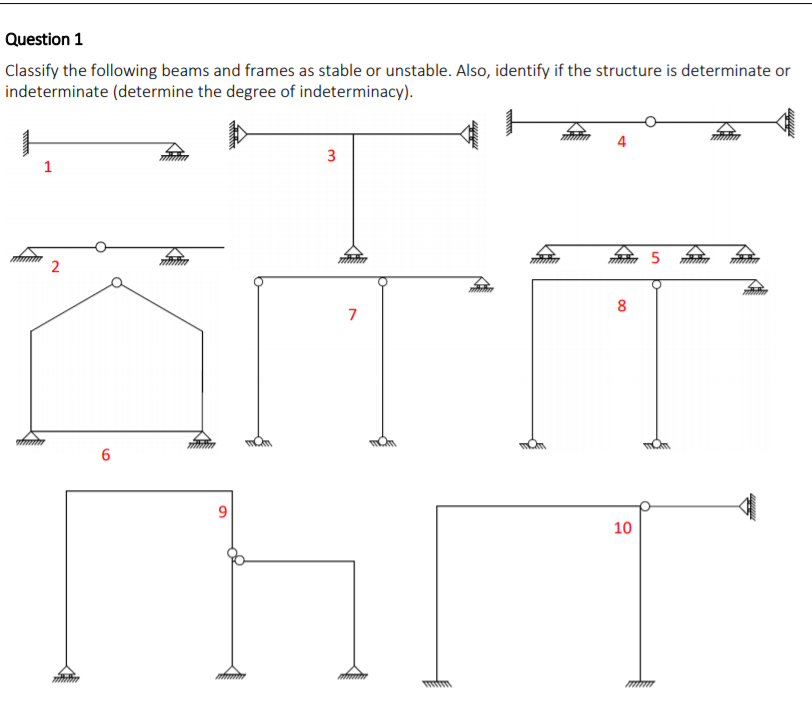 Question 1

Classify the following beams and frames as stable or unstable. Also, identify if the structure is determinate or indeterminate (determine the degree of indeterminacy).

1

3

4

2

5

7

8

6

9

10