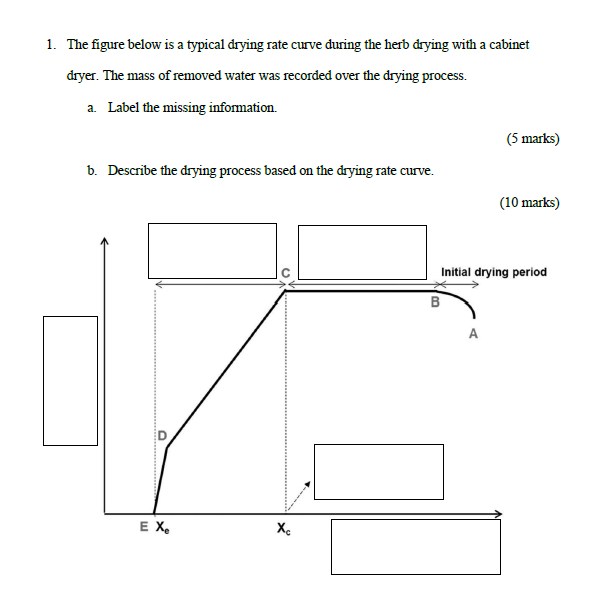 1. The figure below is a typical drying rate curve during the herb drying with a cabinet dryer. The mass of removed water was recorded over the drying process.

a. Label the missing information.

(5 marks)

b. Describe the drying process based on the drying rate curve.

(10 marks)

C

Initial drying period

B

A

D

E $X_e$

$X_c$