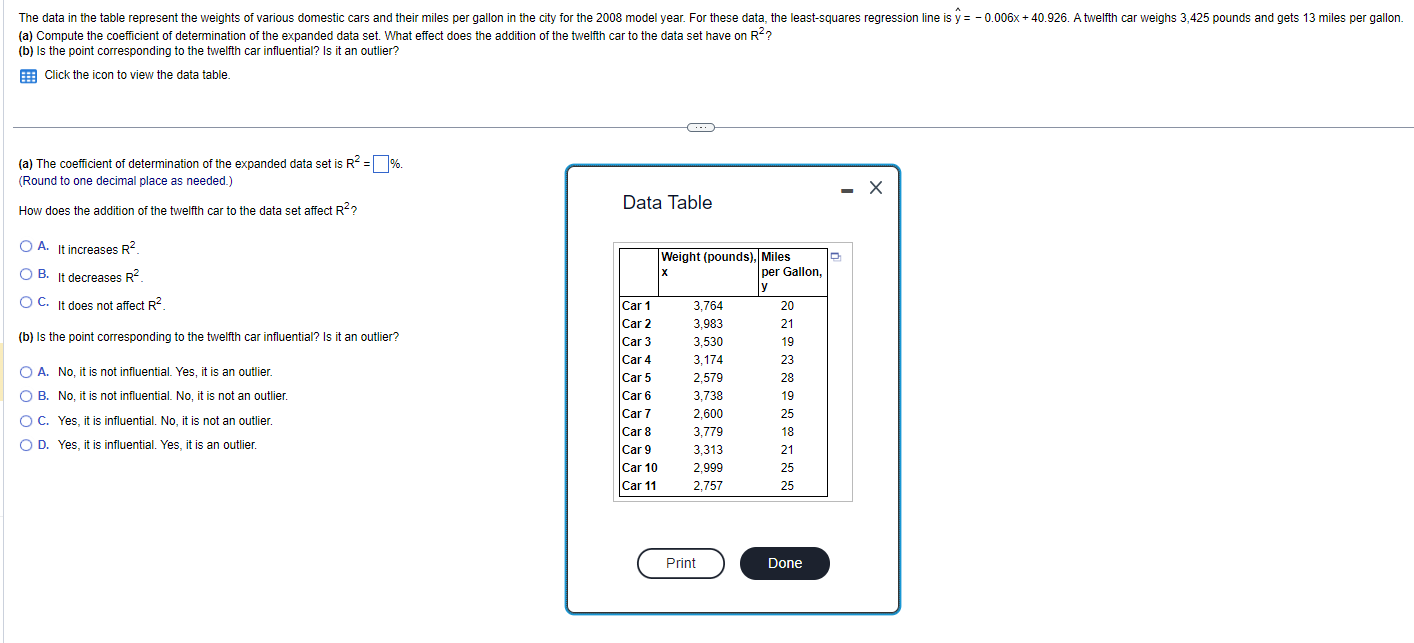 The data in the table represent the weights of various domestic cars and their miles per gallon in the city for the 2008 model year. For these data, the least-squares regression line is $\hat{y} = -0.006x + 40.926$. A twelfth car weighs 3,425 pounds and gets 13 miles per gallon.
(a) Compute the coefficient of determination of the expanded data set. What effect does the addition of the twelfth car to the data set have on $R^2$?
(b) Is the point corresponding to the twelfth car influential? Is it an outlier?

Click the icon to view the data table.

(a) The coefficient of determination of the expanded data set is $R^2 = \square$%.
(Round to one decimal place as needed.)

How does the addition of the twelfth car to the data set affect $R^2$?

A. It increases $R^2$.
B. It decreases $R^2$.
C. It does not affect $R^2$.

(b) Is the point corresponding to the twelfth car influential? Is it an outlier?

A. No, it is not influential. Yes, it is an outlier.
B. No, it is not influential. No, it is not an outlier.
C. Yes, it is influential. No, it is not an outlier.
D. Yes, it is influential. Yes, it is an outlier.

Data Table

| | Weight (pounds), x | Miles per Gallon, y |
|---|---|---|
| Car 1 | 3,764 | 20 |
| Car 2 | 3,983 | 21 |
| Car 3 | 3,530 | 19 |
| Car 4 | 3,174 | 23 |
| Car 5 | 2,579 | 28 |
| Car 6 | 3,738 | 19 |
| Car 7 | 2,600 | 25 |
| Car 8 | 3,779 | 18 |
| Car 9 | 3,313 | 21 |
| Car 10 | 2,999 | 25 |
| Car 11 | 2,757 | 25 |

Print
Done