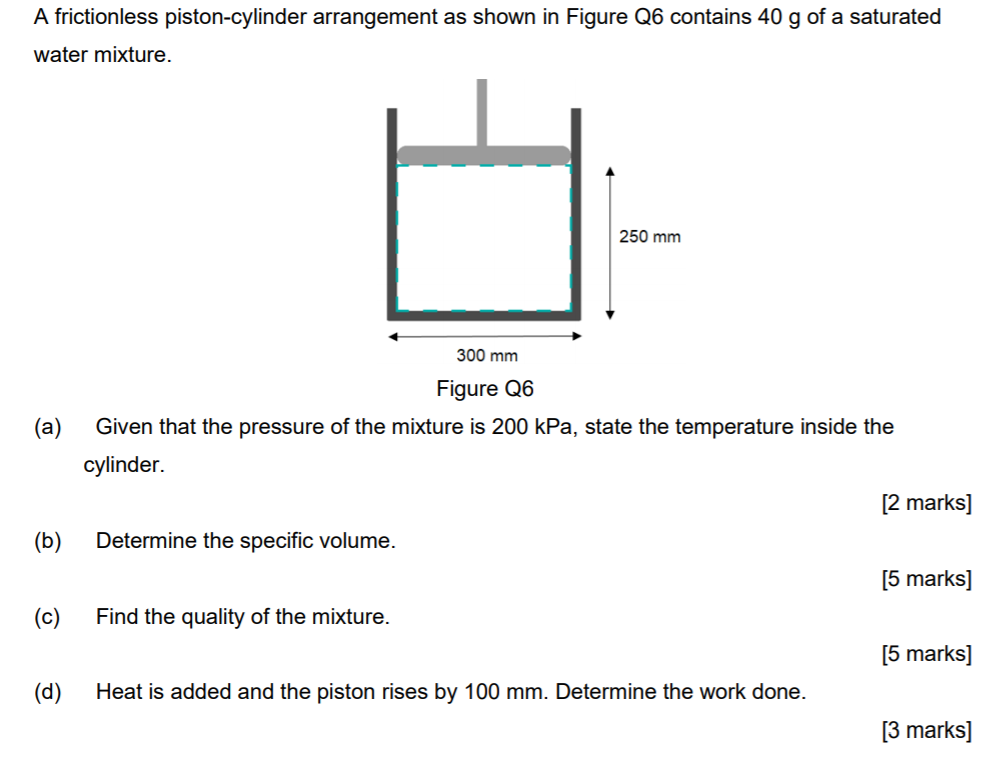 A frictionless piston-cylinder arrangement as shown in Figure Q6 contains 40 g of a saturated water mixture.

250 mm

300 mm

Figure Q6

(a) Given that the pressure of the mixture is 200 kPa, state the temperature inside the cylinder.

[2 marks]

(b) Determine the specific volume.

[5 marks]

(c) Find the quality of the mixture.

[5 marks]

(d) Heat is added and the piston rises by 100 mm. Determine the work done.

[3 marks]