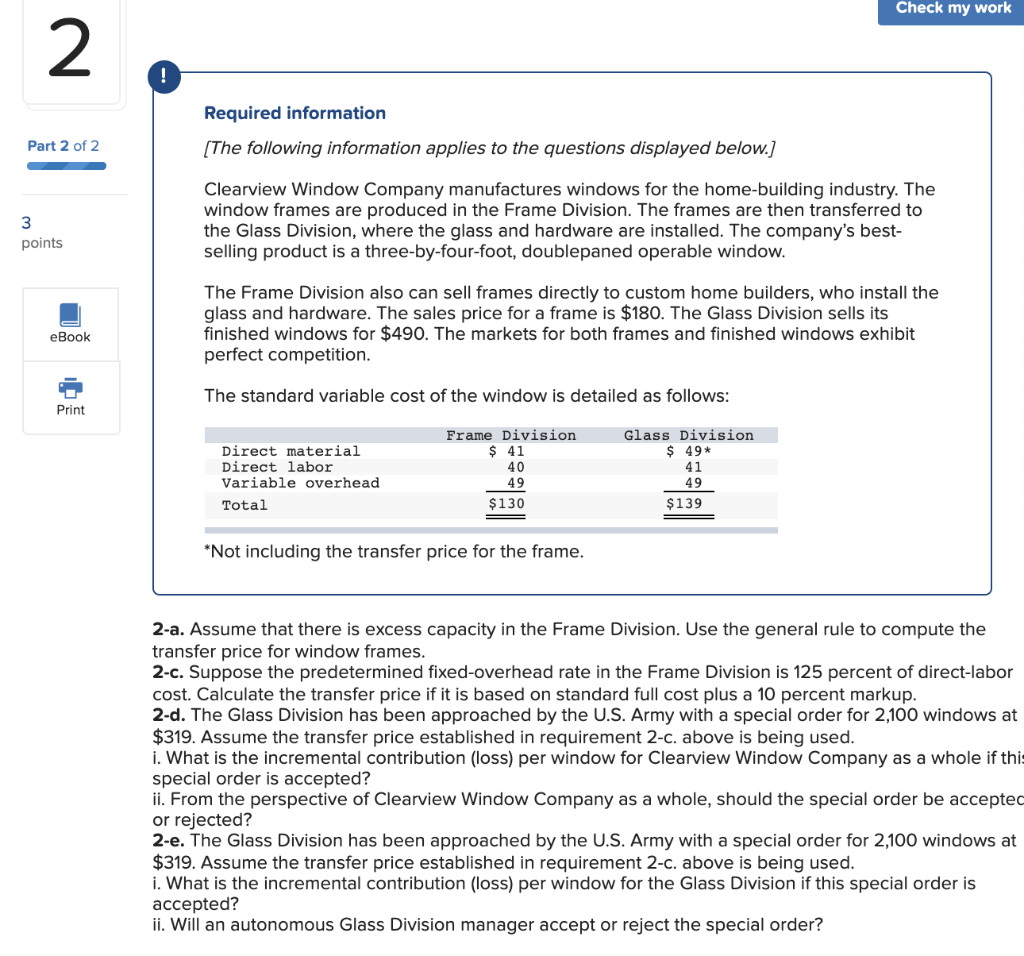 Check my work

2

Part 2 of 2

3 points

eBook

Print

!

Required information

[The following information applies to the questions displayed below.]

Clearview Window Company manufactures windows for the home-building industry. The window frames are produced in the Frame Division. The frames are then transferred to the Glass Division, where the glass and hardware are installed. The company's best-selling product is a three-by-four-foot, doublepaned operable window.

The Frame Division also can sell frames directly to custom home builders, who install the glass and hardware. The sales price for a frame is $180. The Glass Division sells its finished windows for $490. The markets for both frames and finished windows exhibit perfect competition.

The standard variable cost of the window is detailed as follows:

| | Frame Division | Glass Division |
|---|---|---|
| Direct material | $ 41 | $ 49* |
| Direct labor | 40 | 41 |
| Variable overhead | 49 | 49 |
| Total | $130 | $139 |

*Not including the transfer price for the frame.

2-a. Assume that there is excess capacity in the Frame Division. Use the general rule to compute the transfer price for window frames.
2-c. Suppose the predetermined fixed-overhead rate in the Frame Division is 125 percent of direct-labor cost. Calculate the transfer price if it is based on standard full cost plus a 10 percent markup.
2-d. The Glass Division has been approached by the U.S. Army with a special order for 2,100 windows at $319. Assume the transfer price established in requirement 2-c. above is being used.
i. What is the incremental contribution (loss) per window for Clearview Window Company as a whole if this special order is accepted?
ii. From the perspective of Clearview Window Company as a whole, should the special order be accepted or rejected?
2-e. The Glass Division has been approached by the U.S. Army with a special order for 2,100 windows at $319. Assume the transfer price established in requirement 2-c. above is being used.
i. What is the incremental contribution (loss) per window for the Glass Division if this special order is accepted?
ii. Will an autonomous Glass Division manager accept or reject the special order?