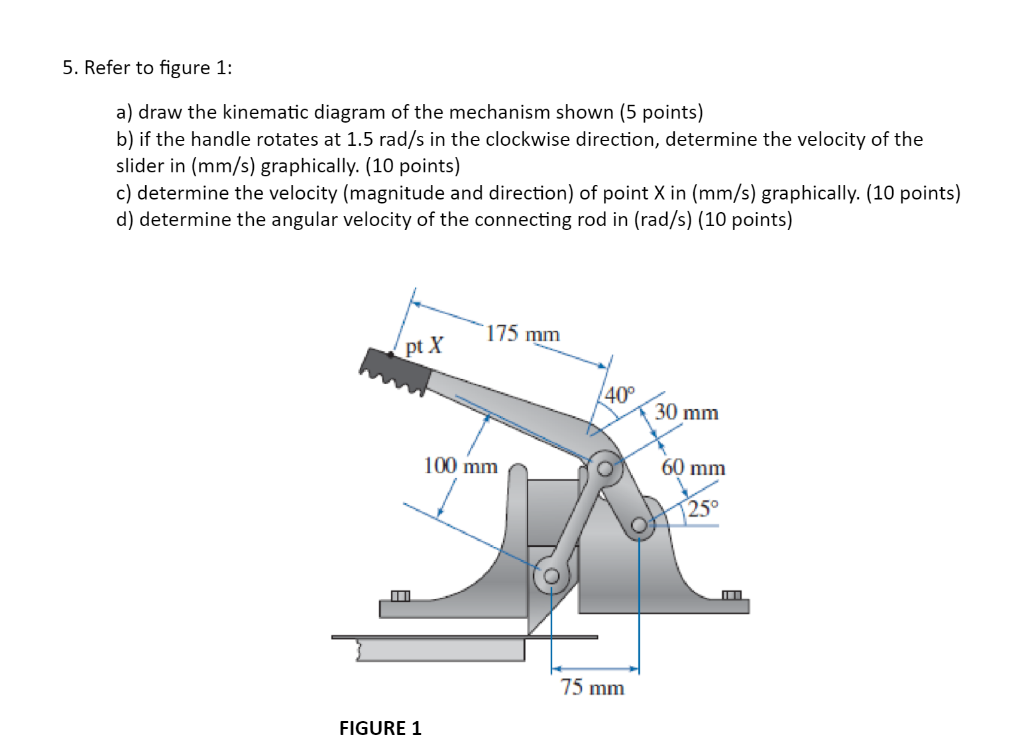 5. Refer to figure 1:

a) draw the kinematic diagram of the mechanism shown (5 points)
b) if the handle rotates at 1.5 rad/s in the clockwise direction, determine the velocity of the slider in (mm/s) graphically. (10 points)
c) determine the velocity (magnitude and direction) of point X in (mm/s) graphically. (10 points)
d) determine the angular velocity of the connecting rod in (rad/s) (10 points)

pt X
175 mm
40°
30 mm
100 mm
60 mm
25°
75 mm

FIGURE 1