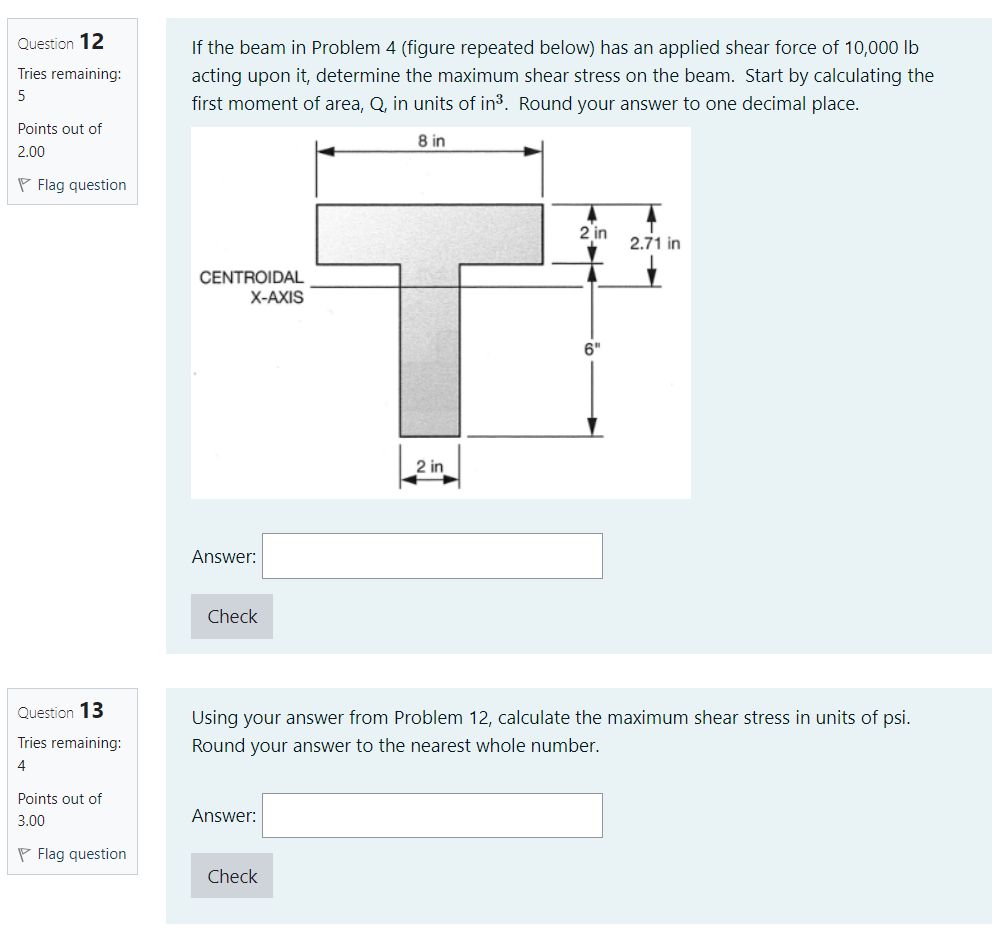 Question 12
Tries remaining: 5
Points out of 2.00
Flag question

If the beam in Problem 4 (figure repeated below) has an applied shear force of 10,000 lb acting upon it, determine the maximum shear stress on the beam. Start by calculating the first moment of area, Q, in units of in$^3$. Round your answer to one decimal place.

8 in
2 in
2.71 in
CENTROIDAL X-AXIS
6"
2 in

Answer:

Check

Question 13
Tries remaining: 4
Points out of 3.00
Flag question

Using your answer from Problem 12, calculate the maximum shear stress in units of psi. Round your answer to the nearest whole number.

Answer:

Check