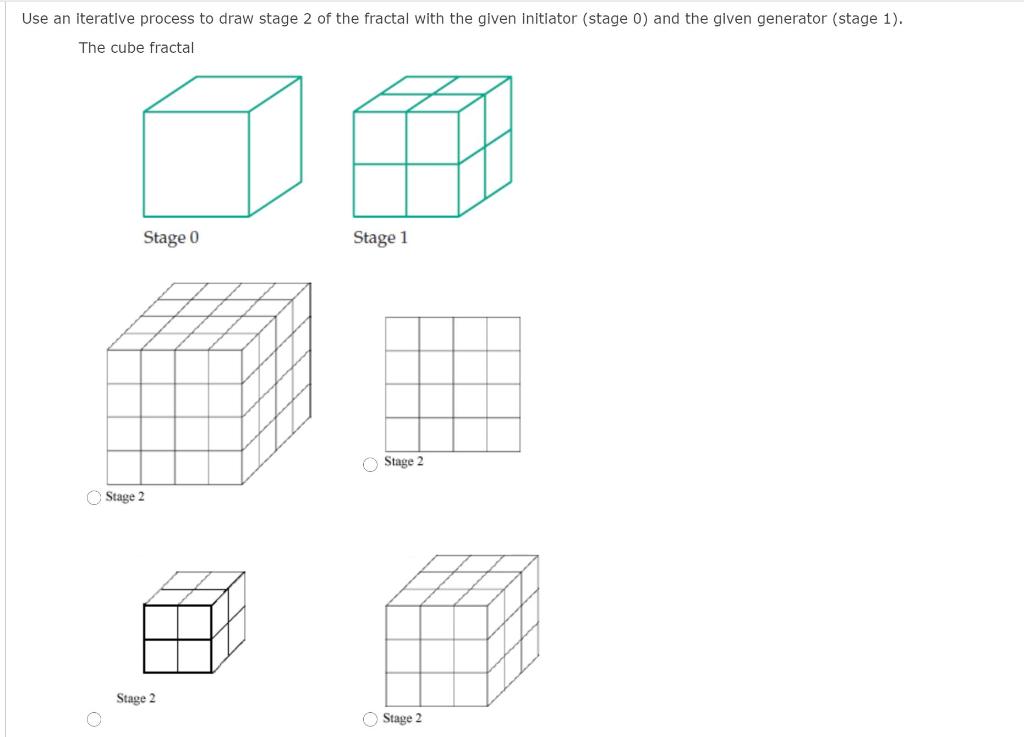 Use an iterative process to draw stage 2 of the fractal with the given initiator (stage 0) and the given generator (stage 1).

The cube fractal

Stage 0

Stage 1

Stage 2

Stage 2

Stage 2

Stage 2