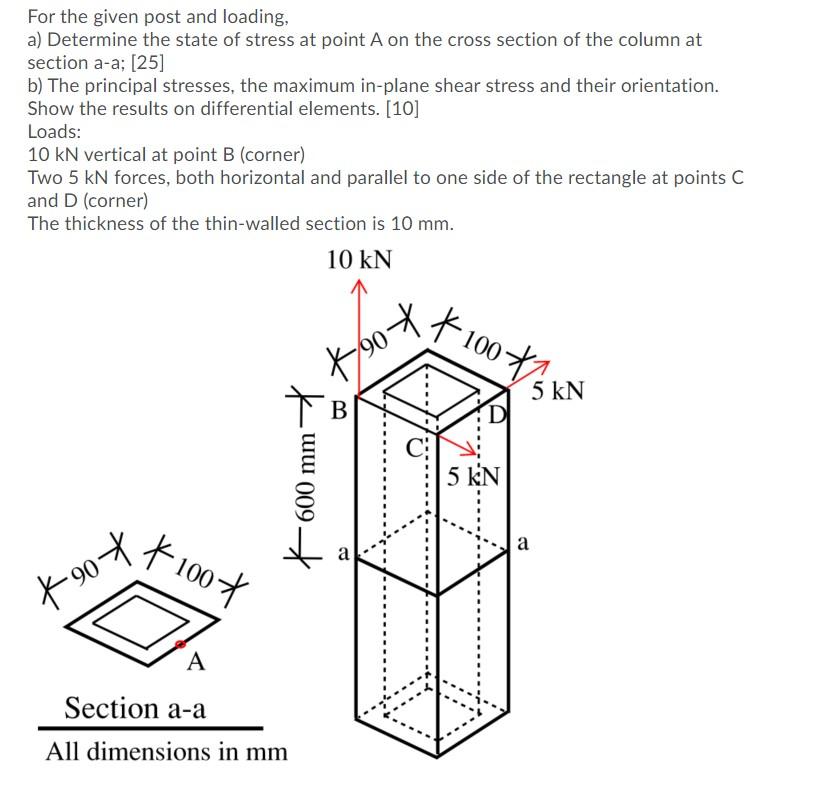 For the given post and loading,
a) Determine the state of stress at point A on the cross section of the column at section a-a; [25]
b) The principal stresses, the maximum in-plane shear stress and their orientation. Show the results on differential elements. [10]
Loads:
10 kN vertical at point B (corner)
Two 5 kN forces, both horizontal and parallel to one side of the rectangle at points C and D (corner)
The thickness of the thin-walled section is 10 mm.

10 kN
90
100
5 kN
B
D
C
5 kN
600 mm
a
a
90
100
A
Section a-a
All dimensions in mm