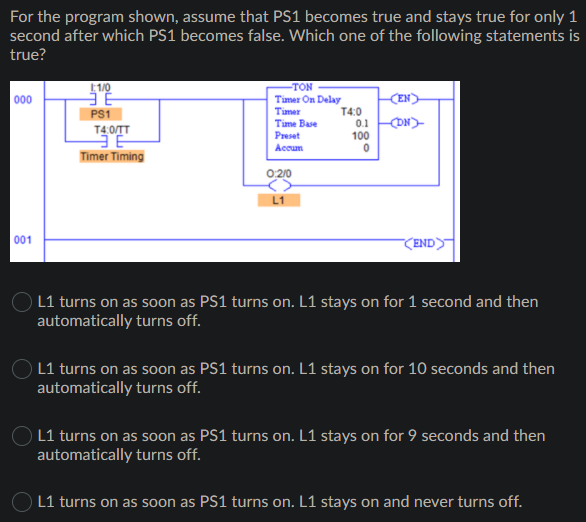 For the program shown, assume that PS1 becomes true and stays true for only 1 second after which PS1 becomes false. Which one of the following statements is true?

000
I:1/0
PS1
T4:0/TT
Timer Timing
TON
Timer On Delay
Timer T4:0
Time Base 0.1
Preset 100
Accum 0
EN
DN
O:2/0
L1

001
END

L1 turns on as soon as PS1 turns on. L1 stays on for 1 second and then automatically turns off.

L1 turns on as soon as PS1 turns on. L1 stays on for 10 seconds and then automatically turns off.

L1 turns on as soon as PS1 turns on. L1 stays on for 9 seconds and then automatically turns off.

L1 turns on as soon as PS1 turns on. L1 stays on and never turns off.