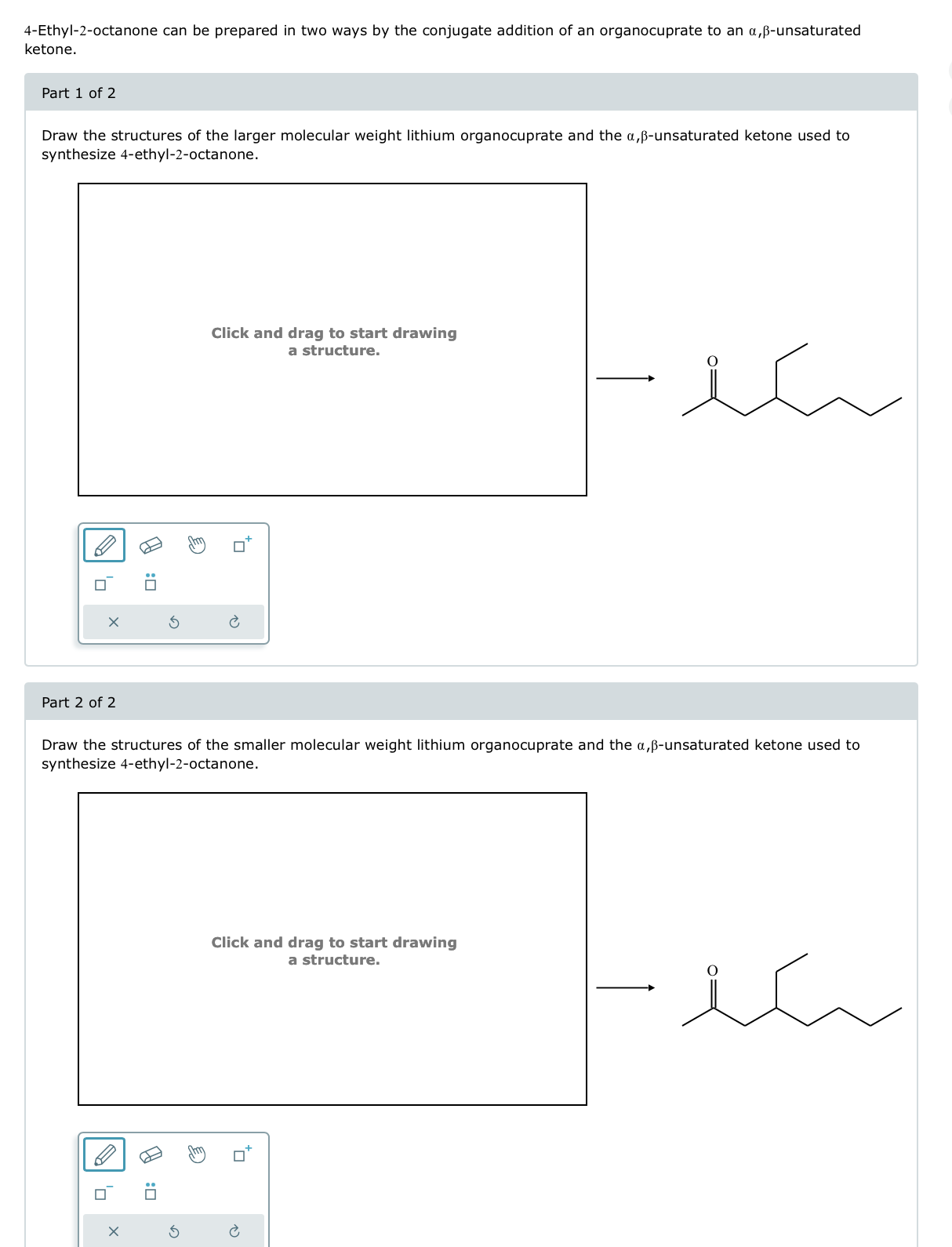 4-Ethyl-2-octanone can be prepared in two ways by the conjugate addition of an organocuprate to an α,β-unsaturated ketone.

Part 1 of 2

Draw the structures of the larger molecular weight lithium organocuprate and the α,β-unsaturated ketone used to synthesize 4-ethyl-2-octanone.

Click and drag to start drawing a structure.

O

Part 2 of 2

Draw the structures of the smaller molecular weight lithium organocuprate and the α,β-unsaturated ketone used to synthesize 4-ethyl-2-octanone.

Click and drag to start drawing a structure.

O