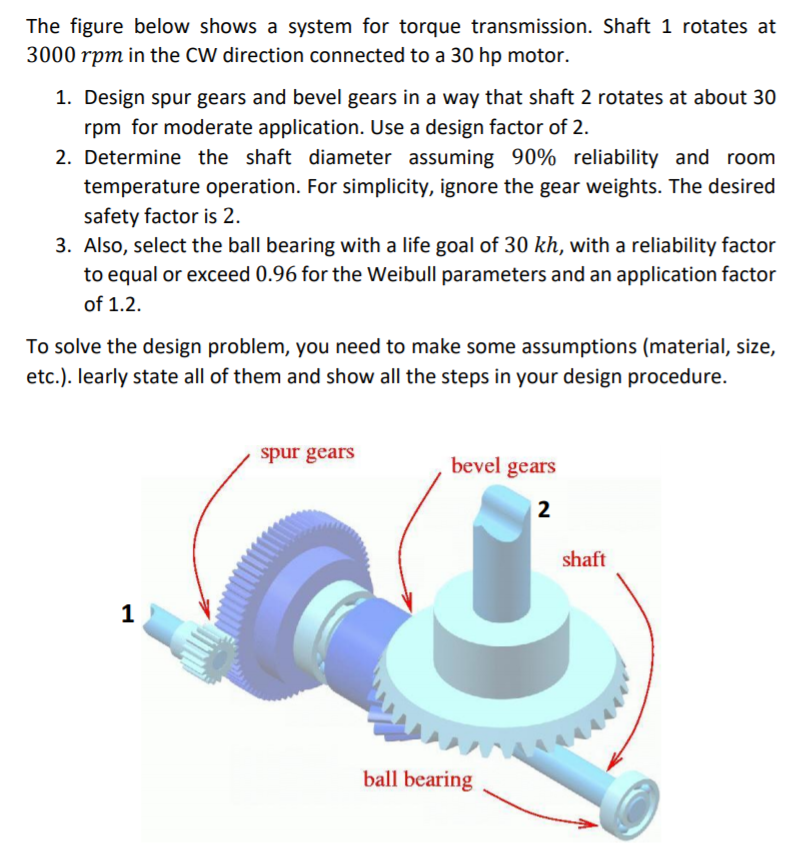 The figure below shows a system for torque transmission. Shaft 1 rotates at $3000\ rpm$ in the CW direction connected to a 30 hp motor.

1. Design spur gears and bevel gears in a way that shaft 2 rotates at about 30 rpm for moderate application. Use a design factor of 2.
2. Determine the shaft diameter assuming $90\%$ reliability and room temperature operation. For simplicity, ignore the gear weights. The desired safety factor is 2.
3. Also, select the ball bearing with a life goal of $30\ kh$, with a reliability factor to equal or exceed $0.96$ for the Weibull parameters and an application factor of 1.2.

To solve the design problem, you need to make some assumptions (material, size, etc.). learly state all of them and show all the steps in your design procedure.

spur gears

bevel gears

2

shaft

1

ball bearing