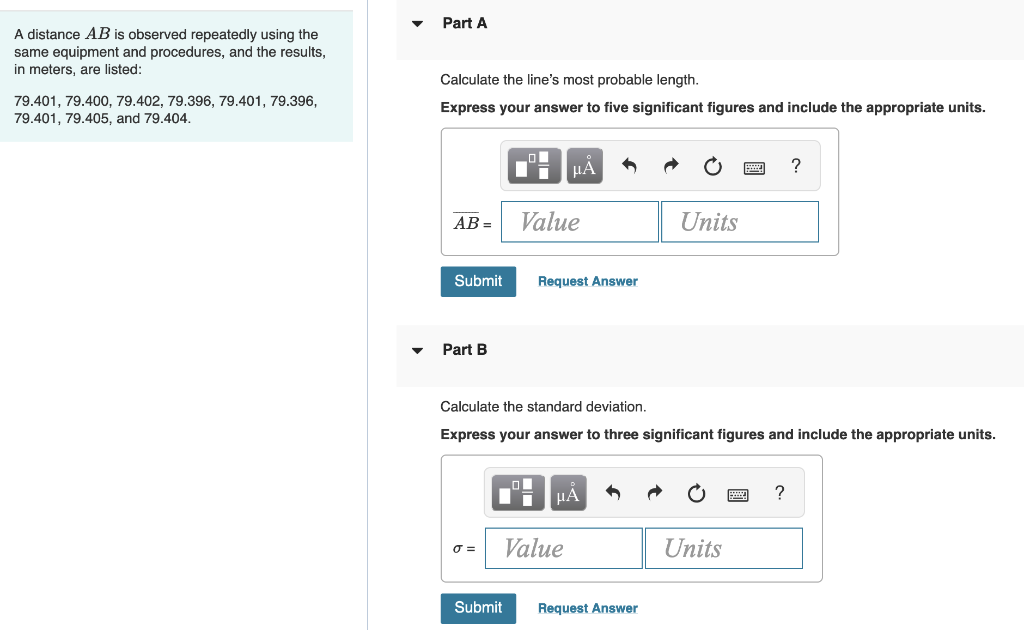 A distance $AB$ is observed repeatedly using the same equipment and procedures, and the results, in meters, are listed:

79.401, 79.400, 79.402, 79.396, 79.401, 79.396, 79.401, 79.405, and 79.404.

Part A

Calculate the line's most probable length.

Express your answer to five significant figures and include the appropriate units.

μÅ ?

$\overline{AB}$ = Value Units

Submit Request Answer

Part B

Calculate the standard deviation.

Express your answer to three significant figures and include the appropriate units.

μÅ ?

$\sigma$ = Value Units

Submit Request Answer