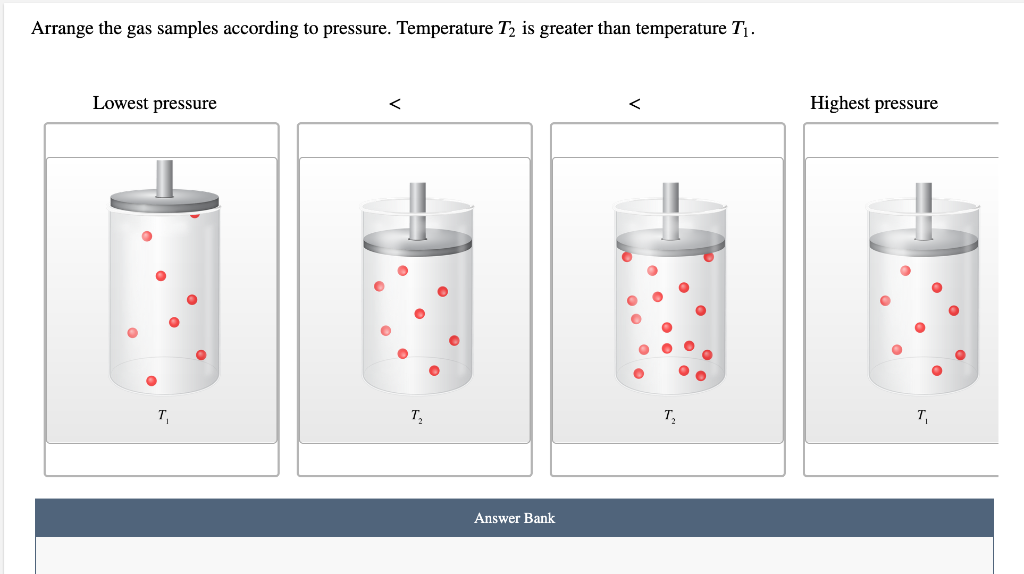 Arrange the gas samples according to pressure. Temperature $T_2$ is greater than temperature $T_1$.

Lowest pressure

<

<

Highest pressure

$T_1$

$T_2$

$T_2$

$T_1$

Answer Bank