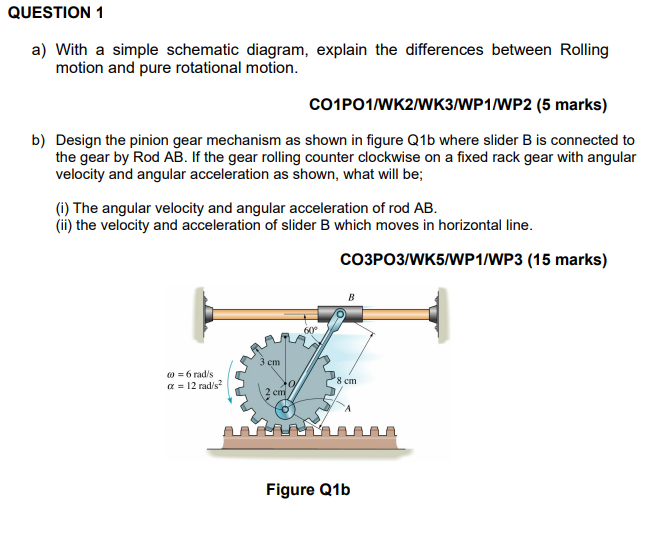 QUESTION 1

a) With a simple schematic diagram, explain the differences between Rolling motion and pure rotational motion.

CO1PO1/WK2/WK3/WP1/WP2 (5 marks)

b) Design the pinion gear mechanism as shown in figure Q1b where slider B is connected to the gear by Rod AB. If the gear rolling counter clockwise on a fixed rack gear with angular velocity and angular acceleration as shown, what will be;

(i) The angular velocity and angular acceleration of rod AB.
(ii) the velocity and acceleration of slider B which moves in horizontal line.

CO3PO3/WK5/WP1/WP3 (15 marks)

B
60°
3 cm
$\omega = 6$ rad/s
$\alpha = 12$ rad/s$^2$
O
2 cm
8 cm
A

Figure Q1b