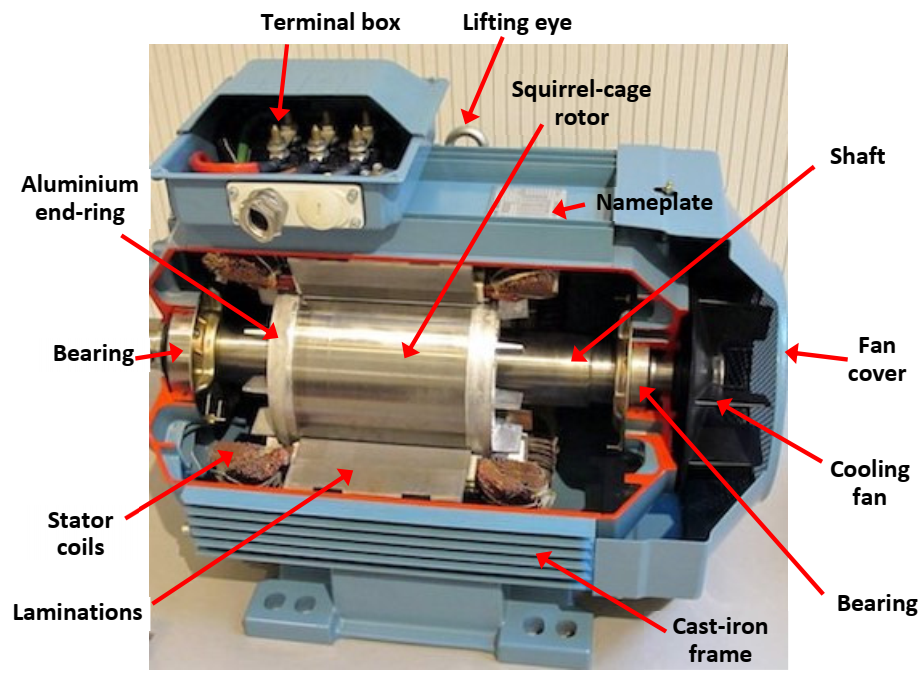 Terminal box

Lifting eye

Squirrel-cage rotor

Shaft

Aluminium end-ring

Nameplate

Bearing

Fan cover

Cooling fan

Stator coils

Laminations

Bearing

Cast-iron frame