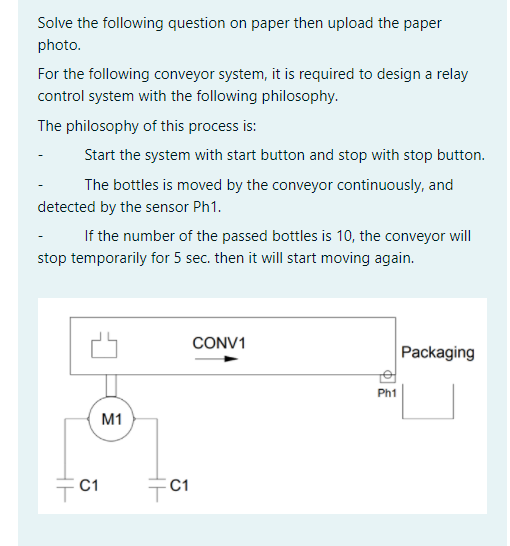 Solve the following question on paper then upload the paper photo.

For the following conveyor system, it is required to design a relay control system with the following philosophy.

The philosophy of this process is:

- Start the system with start button and stop with stop button.

- The bottles is moved by the conveyor continuously, and detected by the sensor Ph1.

- If the number of the passed bottles is 10, the conveyor will stop temporarily for 5 sec. then it will start moving again.

CONV1

Packaging

Ph1

M1

C1

C1