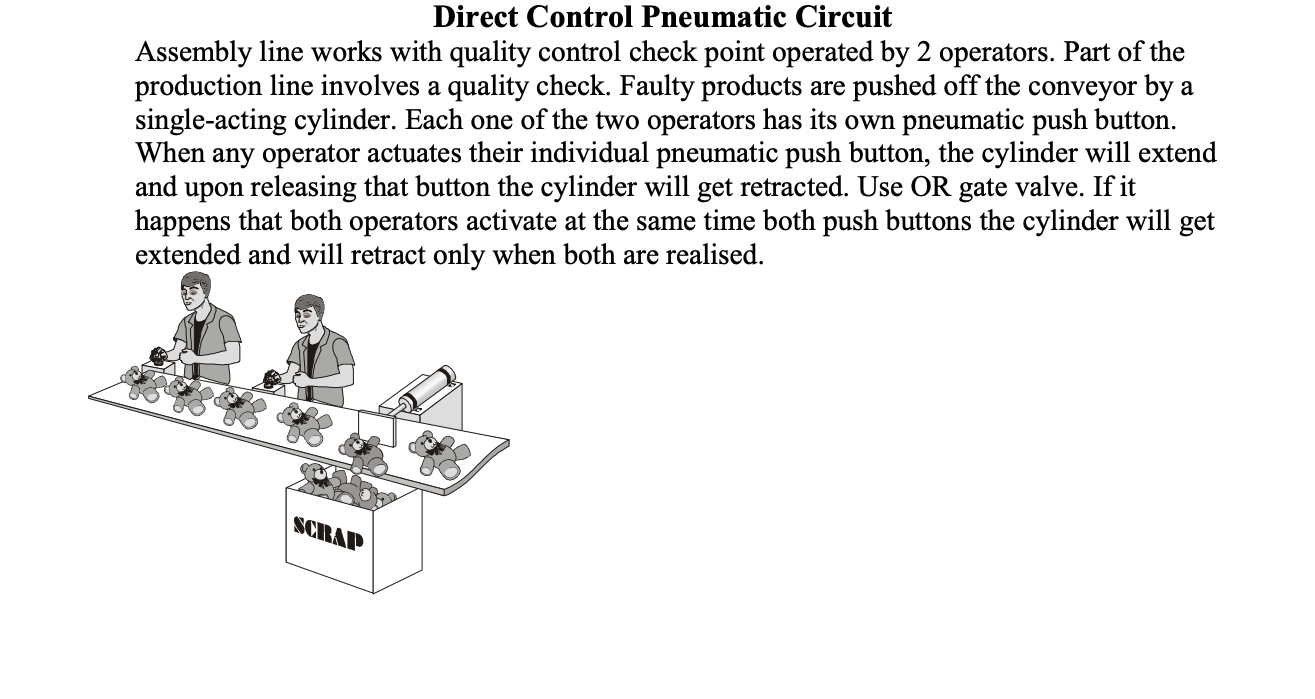 Direct Control Pneumatic Circuit

Assembly line works with quality control check point operated by 2 operators. Part of the production line involves a quality check. Faulty products are pushed off the conveyor by a single-acting cylinder. Each one of the two operators has its own pneumatic push button. When any operator actuates their individual pneumatic push button, the cylinder will extend and upon releasing that button the cylinder will get retracted. Use OR gate valve. If it happens that both operators activate at the same time both push buttons the cylinder will get extended and will retract only when both are realised.

SCRAP