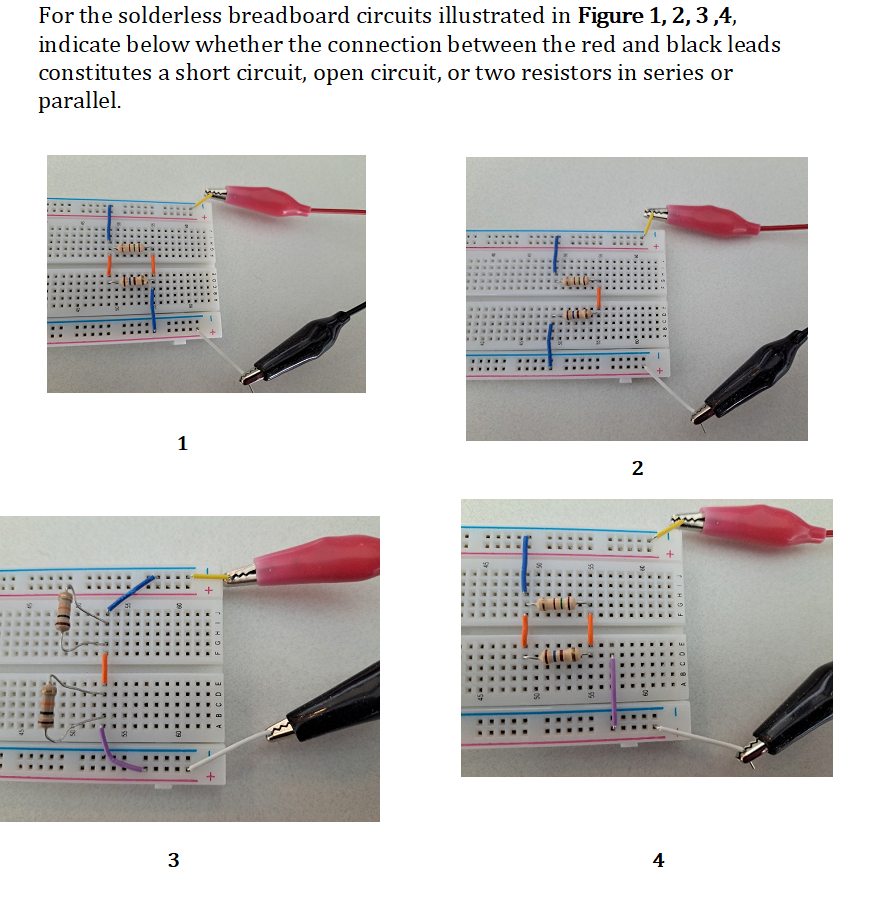 For the solderless breadboard circuits illustrated in **Figure 1, 2, 3 ,4**, indicate below whether the connection between the red and black leads constitutes a short circuit, open circuit, or two resistors in series or parallel.

1

2

3

4