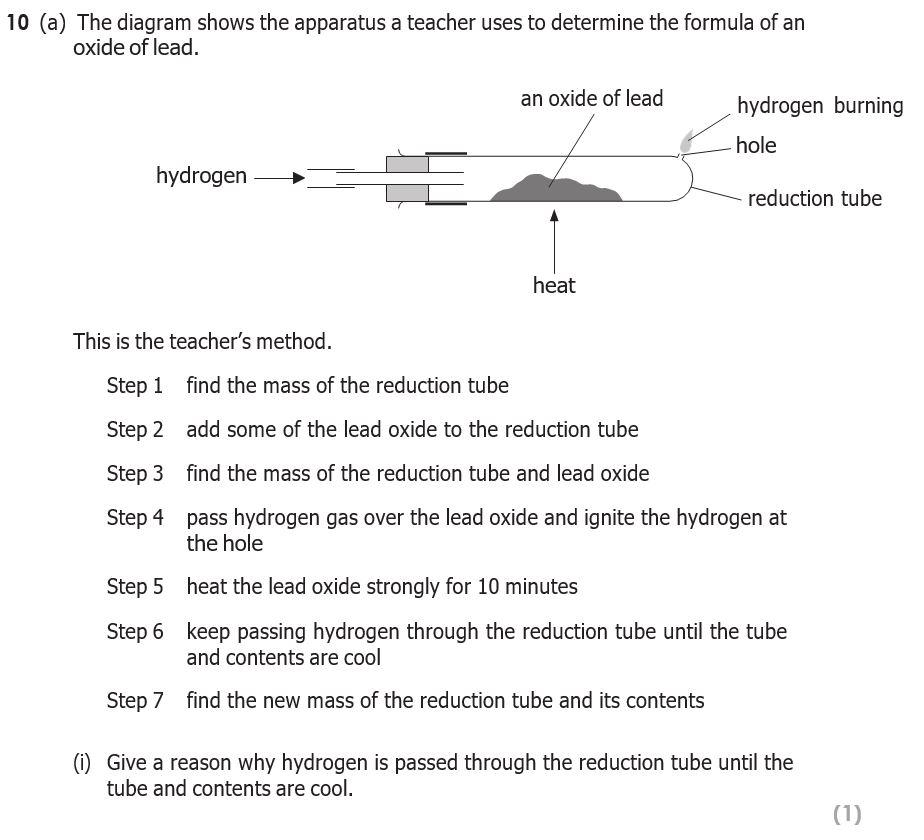 10 (a) The diagram shows the apparatus a teacher uses to determine the formula of an oxide of lead.

an oxide of lead
hydrogen burning
hole
hydrogen
reduction tube
heat

This is the teacher's method.

Step 1 find the mass of the reduction tube

Step 2 add some of the lead oxide to the reduction tube

Step 3 find the mass of the reduction tube and lead oxide

Step 4 pass hydrogen gas over the lead oxide and ignite the hydrogen at the hole

Step 5 heat the lead oxide strongly for 10 minutes

Step 6 keep passing hydrogen through the reduction tube until the tube and contents are cool

Step 7 find the new mass of the reduction tube and its contents

(i) Give a reason why hydrogen is passed through the reduction tube until the tube and contents are cool.

(1)