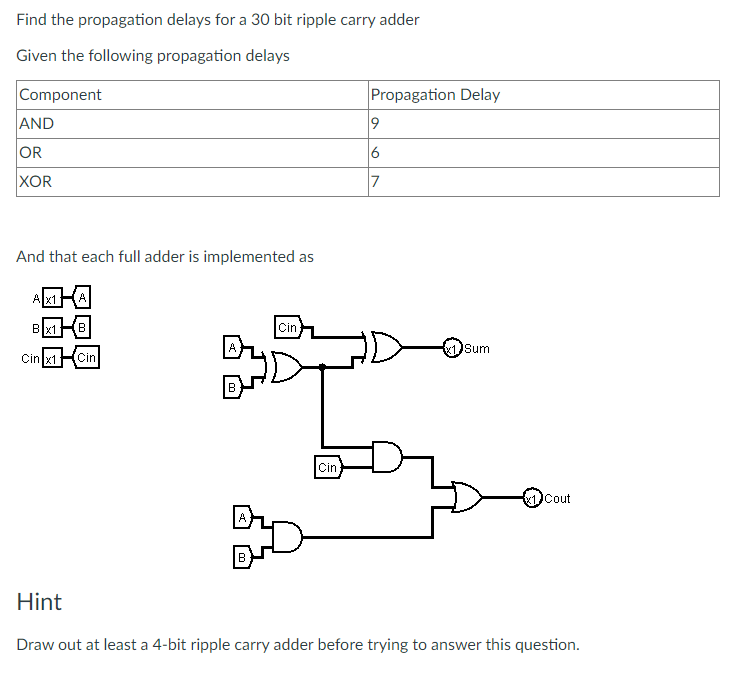 Find the propagation delays for a 30 bit ripple carry adder

Given the following propagation delays

| Component | Propagation Delay |
|---|---|
| AND | 9 |
| OR | 6 |
| XOR | 7 |

And that each full adder is implemented as

A x1 A
B x1 B
Cin x1 Cin

Cin
A
B
x1 Sum
Cin
x1 Cout
A
B

Hint

Draw out at least a 4-bit ripple carry adder before trying to answer this question.