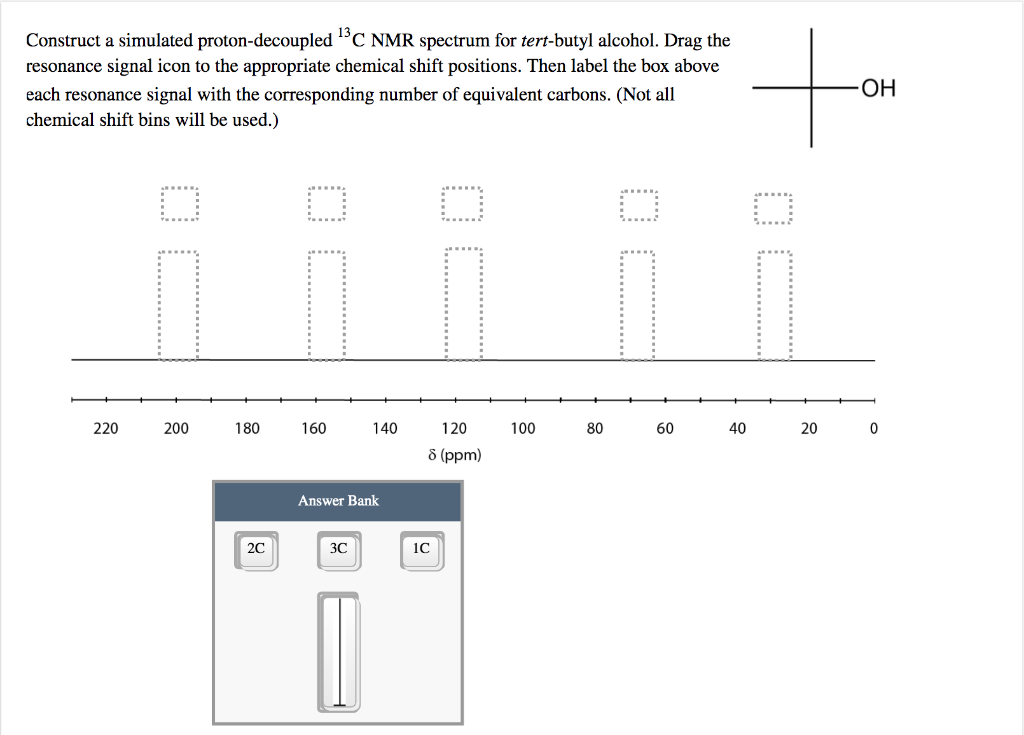 Construct a simulated proton-decoupled $^{13}C$ NMR spectrum for tert-butyl alcohol. Drag the resonance signal icon to the appropriate chemical shift positions. Then label the box above each resonance signal with the corresponding number of equivalent carbons. (Not all chemical shift bins will be used.)

OH

220 200 180 160 140 120 100 80 60 40 20 0

δ (ppm)

Answer Bank

2C 3C 1C