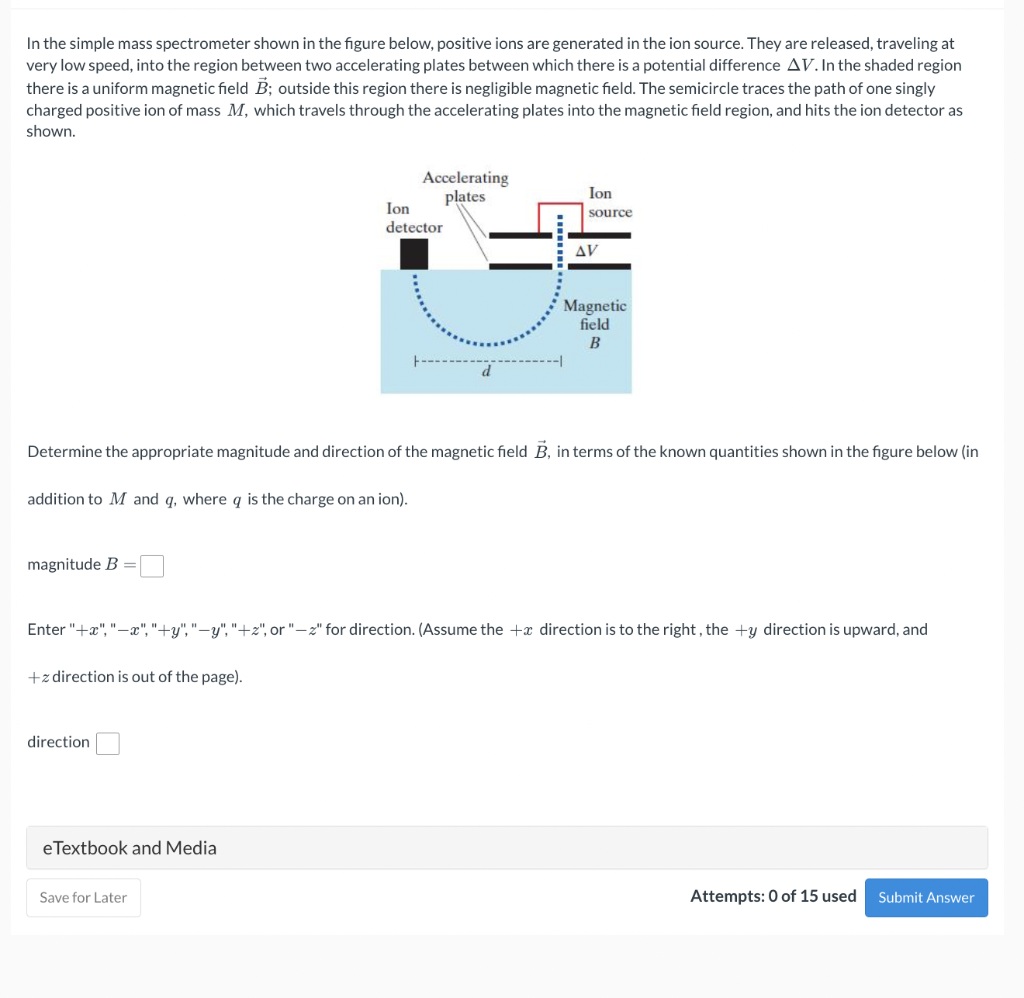 In the simple mass spectrometer shown in the figure below, positive ions are generated in the ion source. They are released, traveling at very low speed, into the region between two accelerating plates between which there is a potential difference $\Delta V$. In the shaded region there is a uniform magnetic field $\vec{B}$; outside this region there is negligible magnetic field. The semicircle traces the path of one singly charged positive ion of mass $M$, which travels through the accelerating plates into the magnetic field region, and hits the ion detector as shown.

Accelerating plates
Ion detector
Ion source
$\Delta V$
Magnetic field
$B$
$d$

Determine the appropriate magnitude and direction of the magnetic field $\vec{B}$, in terms of the known quantities shown in the figure below (in addition to $M$ and $q$, where $q$ is the charge on an ion).

magnitude $B =$

Enter "$+x$", "$-x$", "$+y$", "$-y$", "$+z$", or "$-z$" for direction. (Assume the $+x$ direction is to the right , the $+y$ direction is upward, and $+z$ direction is out of the page).

direction

eTextbook and Media

Save for Later

Attempts: 0 of 15 used

Submit Answer