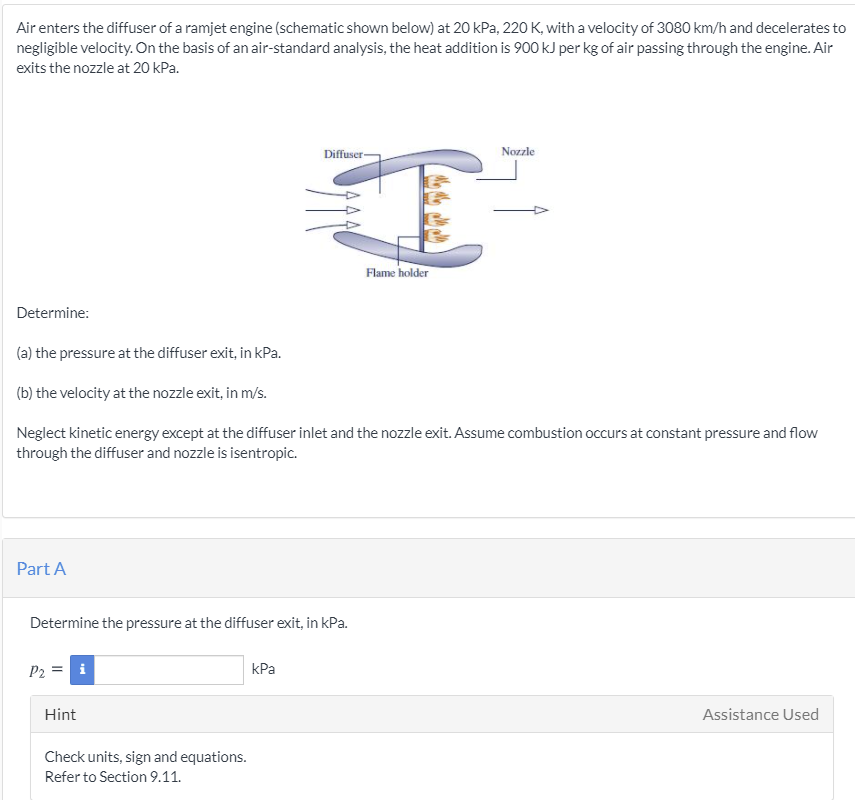 Air enters the diffuser of a ramjet engine (schematic shown below) at 20 kPa, 220 K, with a velocity of 3080 km/h and decelerates to negligible velocity. On the basis of an air-standard analysis, the heat addition is 900 kJ per kg of air passing through the engine. Air exits the nozzle at 20 kPa.

Diffuser
Nozzle
Flame holder

Determine:

(a) the pressure at the diffuser exit, in kPa.

(b) the velocity at the nozzle exit, in m/s.

Neglect kinetic energy except at the diffuser inlet and the nozzle exit. Assume combustion occurs at constant pressure and flow through the diffuser and nozzle is isentropic.

Part A

Determine the pressure at the diffuser exit, in kPa.

$p_2 =$ i kPa

Hint

Assistance Used

Check units, sign and equations.
Refer to Section 9.11.