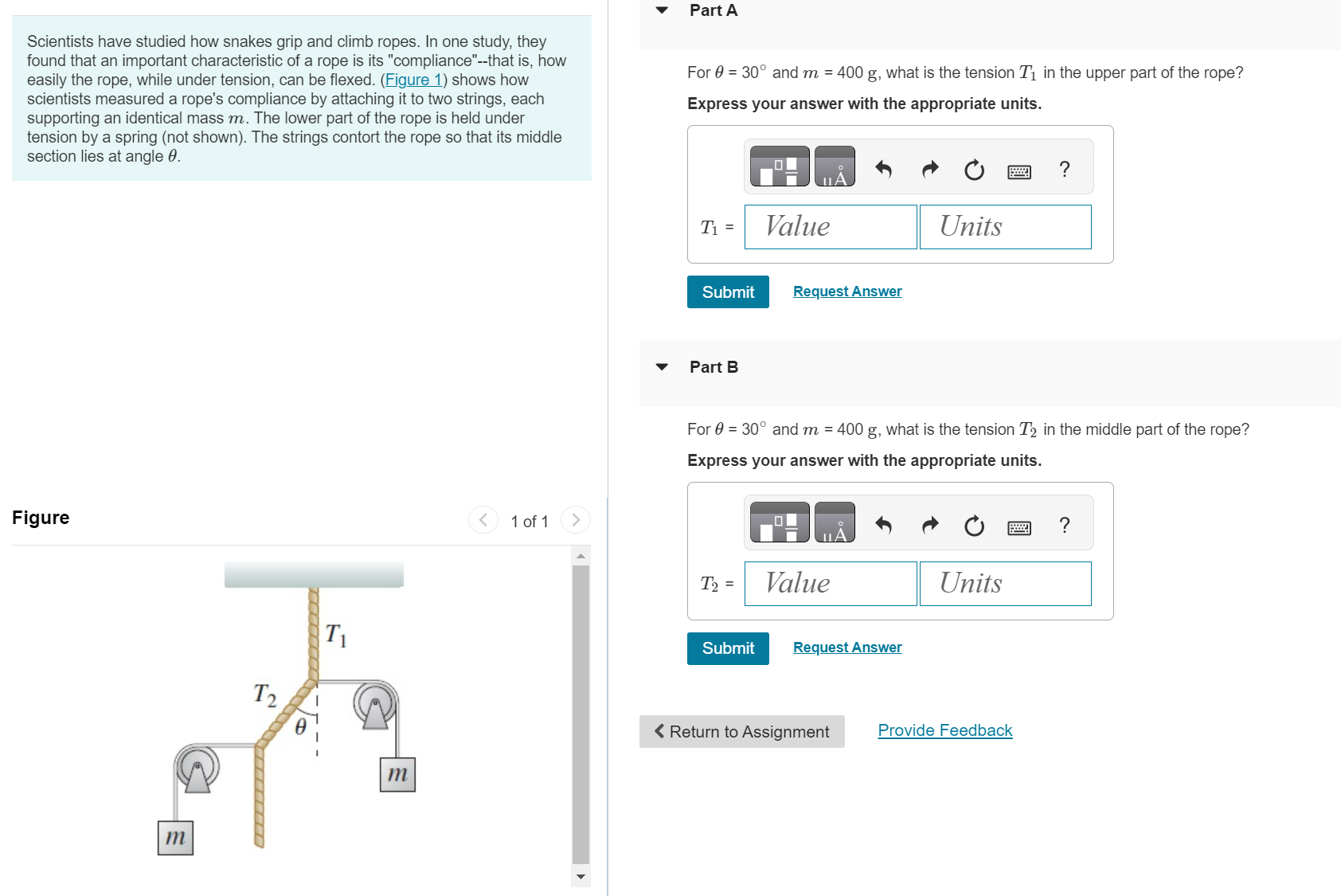 Scientists have studied how snakes grip and climb ropes. In one study, they found that an important characteristic of a rope is its "compliance"--that is, how easily the rope, while under tension, can be flexed. (Figure 1) shows how scientists measured a rope's compliance by attaching it to two strings, each supporting an identical mass $m$. The lower part of the rope is held under tension by a spring (not shown). The strings contort the rope so that its middle section lies at angle $\theta$.

Figure

1 of 1

$T_1$

$T_2$

$\theta$

$m$

$m$

Part A

For $\theta$ = 30° and $m$ = 400 g, what is the tension $T_1$ in the upper part of the rope?

Express your answer with the appropriate units.

μÅ

?

$T_1$ = Value Units

Submit

Request Answer

Part B

For $\theta$ = 30° and $m$ = 400 g, what is the tension $T_2$ in the middle part of the rope?

Express your answer with the appropriate units.

μÅ

?

$T_2$ = Value Units

Submit

Request Answer

Return to Assignment

Provide Feedback