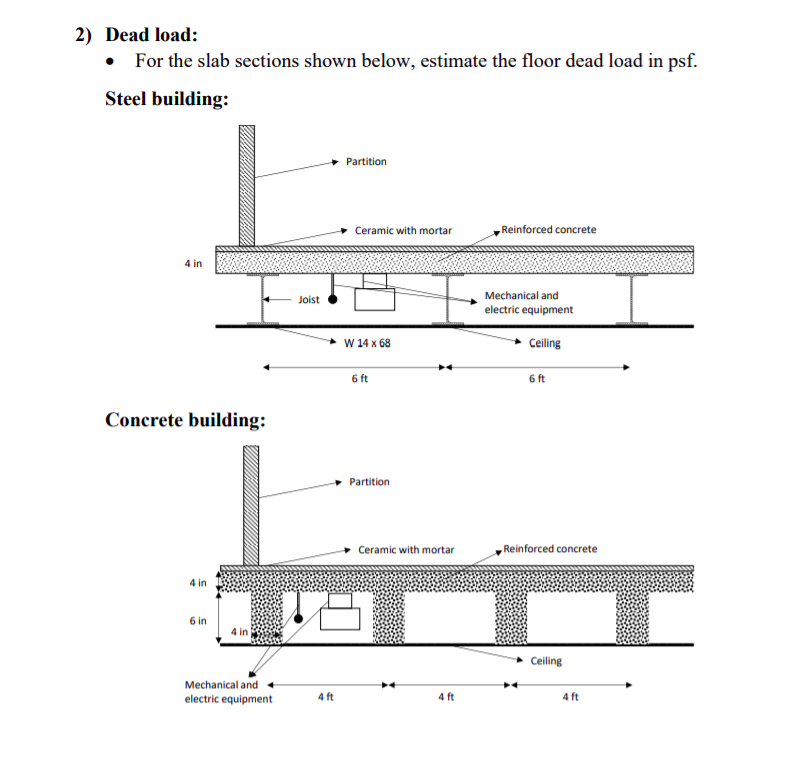 2) Dead load:

• For the slab sections shown below, estimate the floor dead load in psf.

Steel building:

Partition

Ceramic with mortar

Reinforced concrete

4 in

Joist

Mechanical and electric equipment

W 14 x 68

Ceiling

6 ft

6 ft

Concrete building:

Partition

Ceramic with mortar

Reinforced concrete

4 in

6 in

4 in

Ceiling

Mechanical and electric equipment

4 ft

4 ft

4 ft