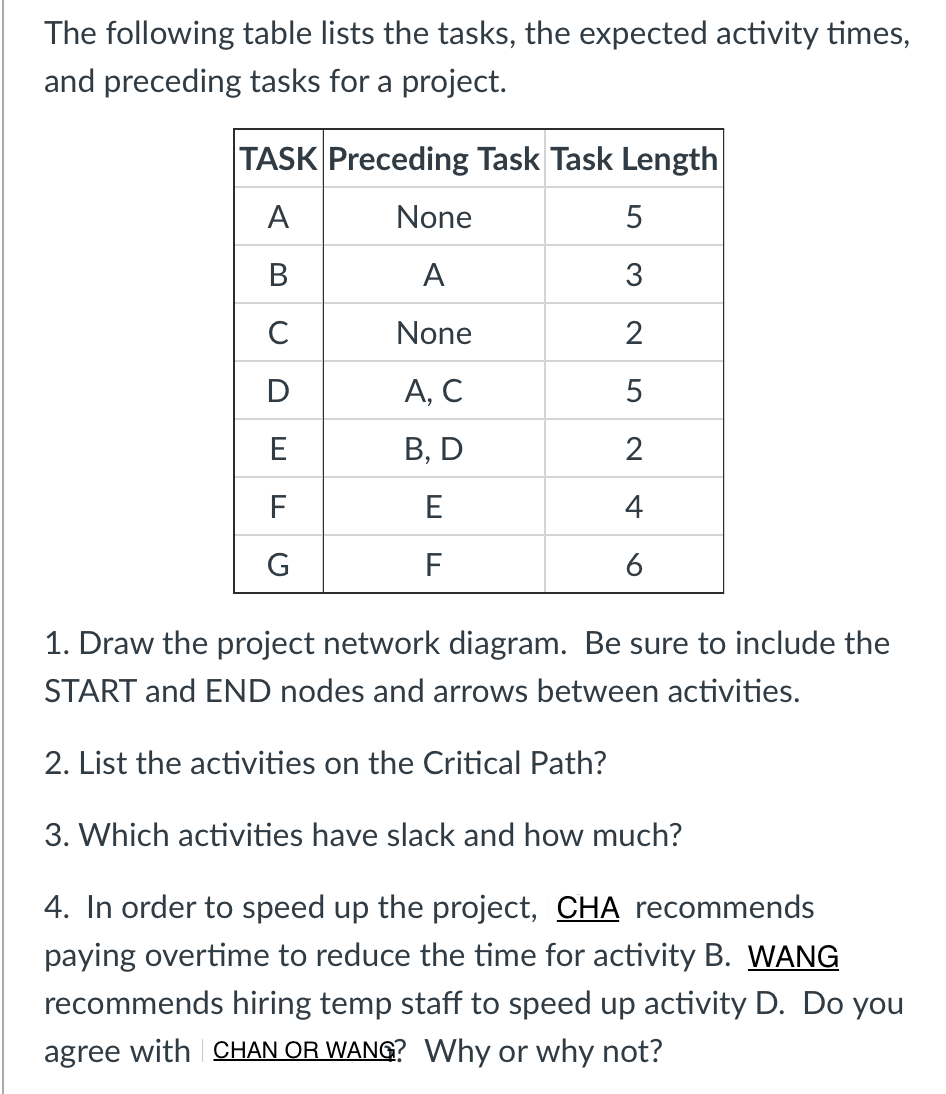 The following table lists the tasks, the expected activity times, and preceding tasks for a project.

| TASK | Preceding Task | Task Length |
|---|---|---|
| A | None | 5 |
| B | A | 3 |
| C | None | 2 |
| D | A, C | 5 |
| E | B, D | 2 |
| F | E | 4 |
| G | F | 6 |

1. Draw the project network diagram. Be sure to include the START and END nodes and arrows between activities.

2. List the activities on the Critical Path?

3. Which activities have slack and how much?

4. In order to speed up the project, CHA recommends paying overtime to reduce the time for activity B. WANG recommends hiring temp staff to speed up activity D. Do you agree with CHAN OR WANG? Why or why not?