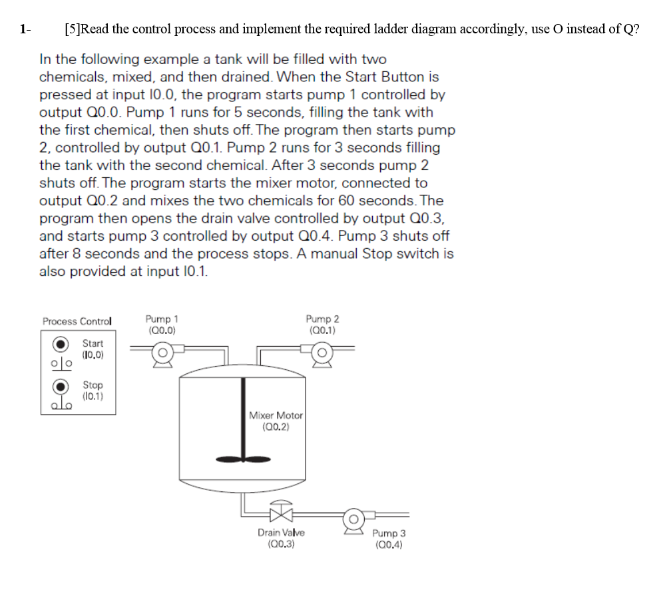 1- [5]Read the control process and implement the required ladder diagram accordingly, use O instead of Q?

In the following example a tank will be filled with two chemicals, mixed, and then drained. When the Start Button is pressed at input I0.0, the program starts pump 1 controlled by output Q0.0. Pump 1 runs for 5 seconds, filling the tank with the first chemical, then shuts off. The program then starts pump 2, controlled by output Q0.1. Pump 2 runs for 3 seconds filling the tank with the second chemical. After 3 seconds pump 2 shuts off. The program starts the mixer motor, connected to output Q0.2 and mixes the two chemicals for 60 seconds. The program then opens the drain valve controlled by output Q0.3, and starts pump 3 controlled by output Q0.4. Pump 3 shuts off after 8 seconds and the process stops. A manual Stop switch is also provided at input I0.1.

Process Control

Start (I0.0)

Stop (I0.1)

Pump 1 (Q0.0)

Pump 2 (Q0.1)

Mixer Motor (Q0.2)

Drain Valve (Q0.3)

Pump 3 (Q0.4)