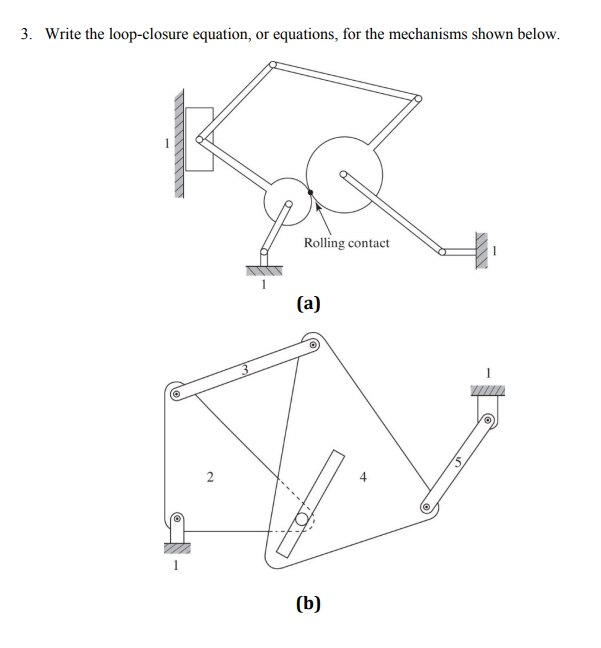 3. Write the loop-closure equation, or equations, for the mechanisms shown below.

1

Rolling contact

1

1

(a)

3

1

2

4

5

1

(b)