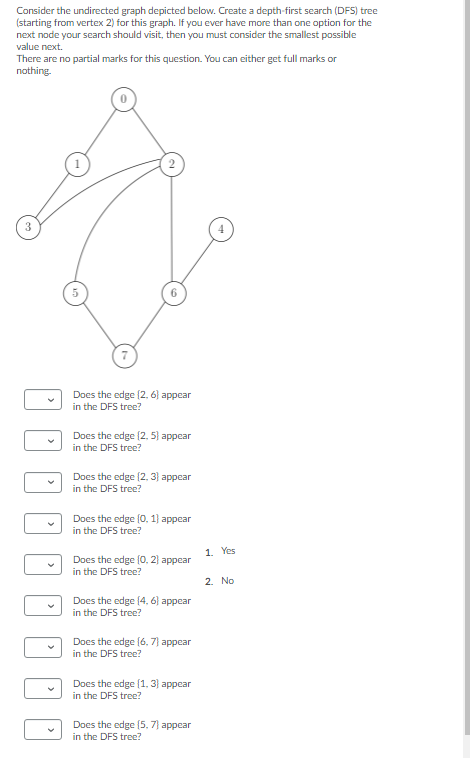 Consider the undirected graph depicted below. Create a depth-first search (DFS) tree (starting from vertex 2) for this graph. If you ever have more than one option for the next node your search should visit, then you must consider the smallest possible value next.
There are no partial marks for this question. You can either get full marks or nothing.

0
1
2
3
4
5
6
7

Does the edge {2, 6} appear in the DFS tree?

Does the edge {2, 5} appear in the DFS tree?

Does the edge {2, 3} appear in the DFS tree?

Does the edge {0, 1} appear in the DFS tree?

Does the edge {0, 2} appear in the DFS tree?

Does the edge {4, 6} appear in the DFS tree?

Does the edge {6, 7} appear in the DFS tree?

Does the edge {1, 3} appear in the DFS tree?

Does the edge {5, 7} appear in the DFS tree?

1. Yes
2. No