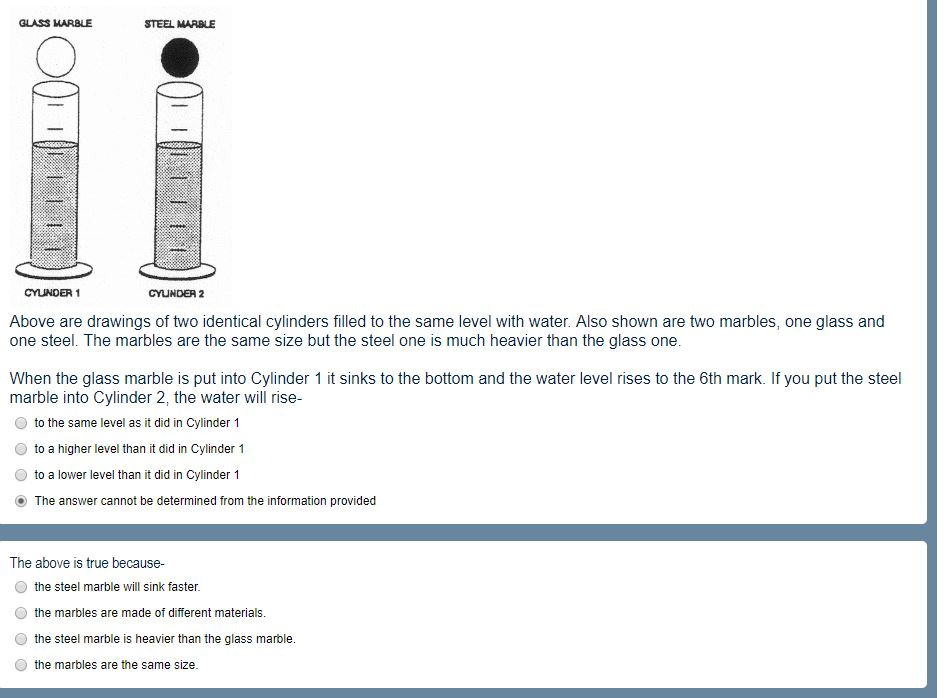 GLASS MARBLE

STEEL MARBLE

CYLINDER 1

CYLINDER 2

Above are drawings of two identical cylinders filled to the same level with water. Also shown are two marbles, one glass and one steel. The marbles are the same size but the steel one is much heavier than the glass one.

When the glass marble is put into Cylinder 1 it sinks to the bottom and the water level rises to the 6th mark. If you put the steel marble into Cylinder 2, the water will rise-

to the same level as it did in Cylinder 1

to a higher level than it did in Cylinder 1

to a lower level than it did in Cylinder 1

The answer cannot be determined from the information provided

The above is true because-

the steel marble will sink faster.

the marbles are made of different materials.

the steel marble is heavier than the glass marble.

the marbles are the same size.