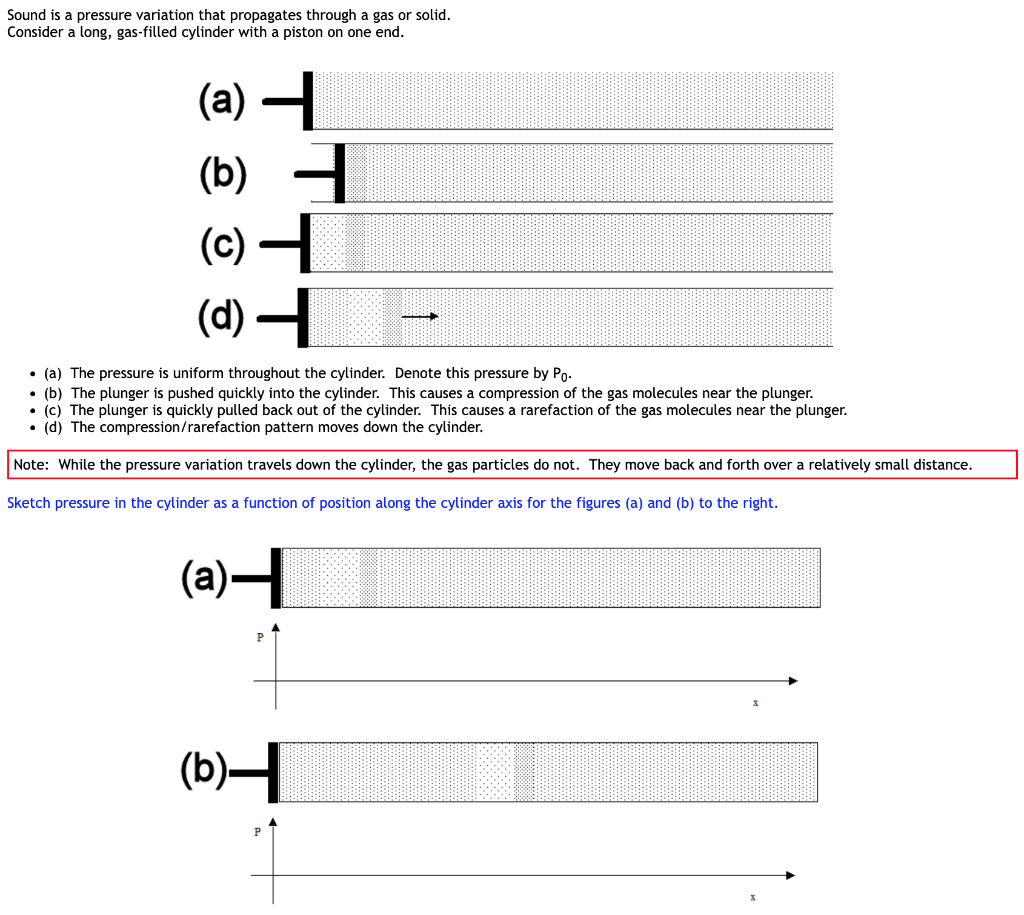 Sound is a pressure variation that propagates through a gas or solid.
Consider a long, gas-filled cylinder with a piston on one end.

(a)

(b)

(c)

(d)

• (a) The pressure is uniform throughout the cylinder. Denote this pressure by $P_0$.
• (b) The plunger is pushed quickly into the cylinder. This causes a compression of the gas molecules near the plunger.
• (c) The plunger is quickly pulled back out of the cylinder. This causes a rarefaction of the gas molecules near the plunger.
• (d) The compression/rarefaction pattern moves down the cylinder.

Note: While the pressure variation travels down the cylinder, the gas particles do not. They move back and forth over a relatively small distance.

Sketch pressure in the cylinder as a function of position along the cylinder axis for the figures (a) and (b) to the right.

(a)

P

x

(b)

P

x