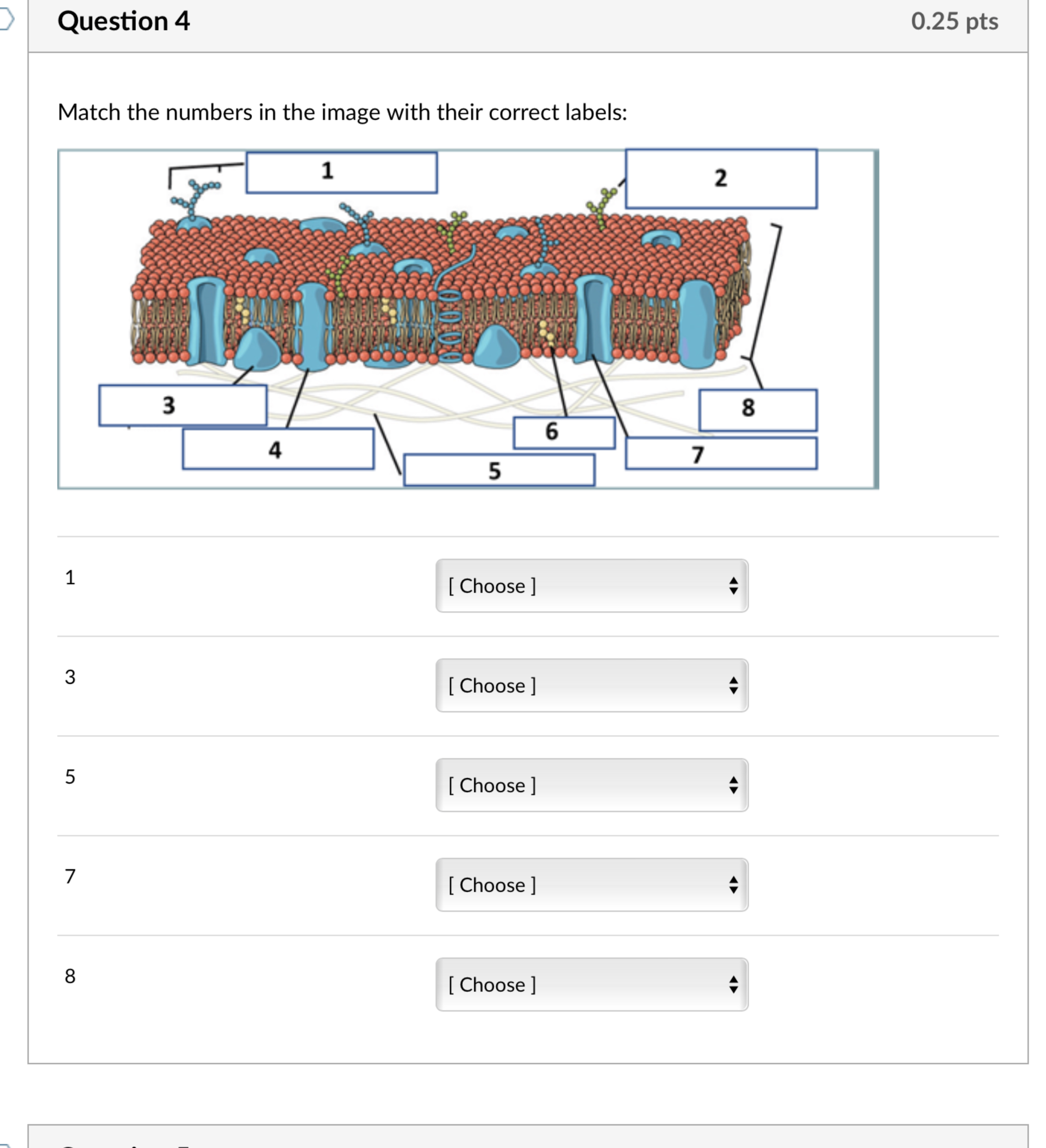 Question 4

0.25 pts

Match the numbers in the image with their correct labels:

1
2
3
4
5
6
7
8

1 [ Choose ]

3 [ Choose ]

5 [ Choose ]

7 [ Choose ]

8 [ Choose ]