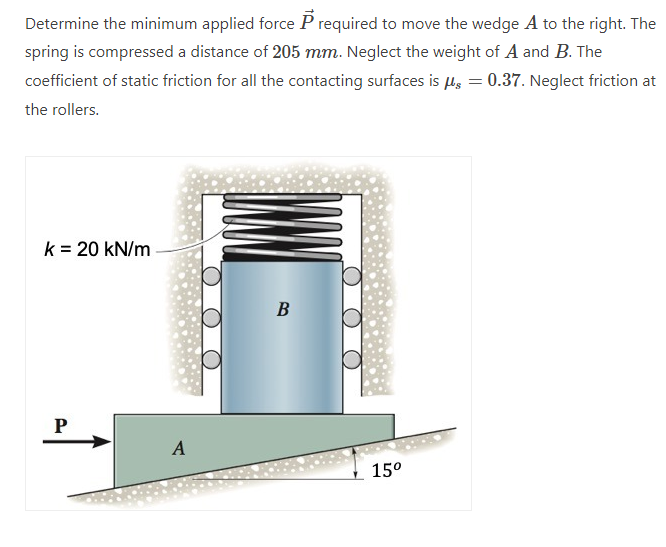 Determine the minimum applied force $\vec{P}$ required to move the wedge $A$ to the right. The spring is compressed a distance of $205\ mm$. Neglect the weight of $A$ and $B$. The coefficient of static friction for all the contacting surfaces is $\mu_s = 0.37$. Neglect friction at the rollers.

k = 20 kN/m

B

P

A

15°