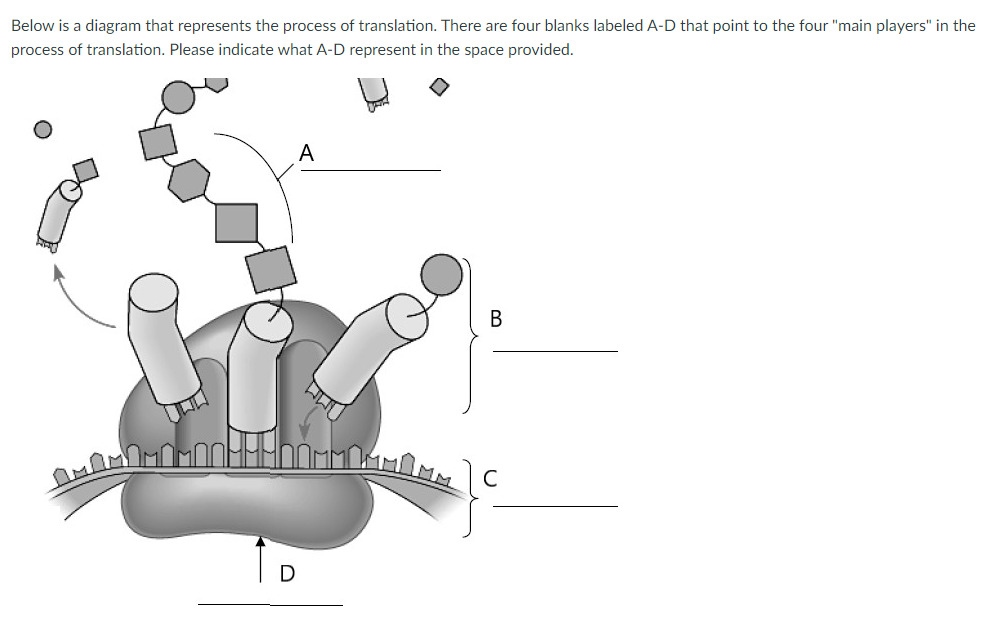 Below is a diagram that represents the process of translation. There are four blanks labeled A-D that point to the four "main players" in the process of translation. Please indicate what A-D represent in the space provided.

A

B

C

D