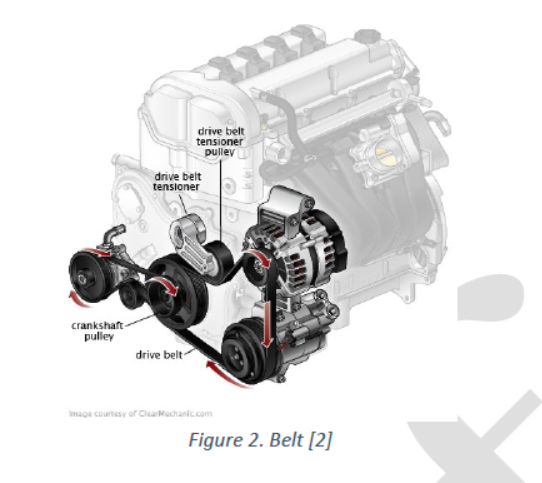 drive belt tensioner pulley

drive belt tensioner

crankshaft pulley

drive belt

Image courtesy of ClearMechanic.com

Figure 2. Belt [2]