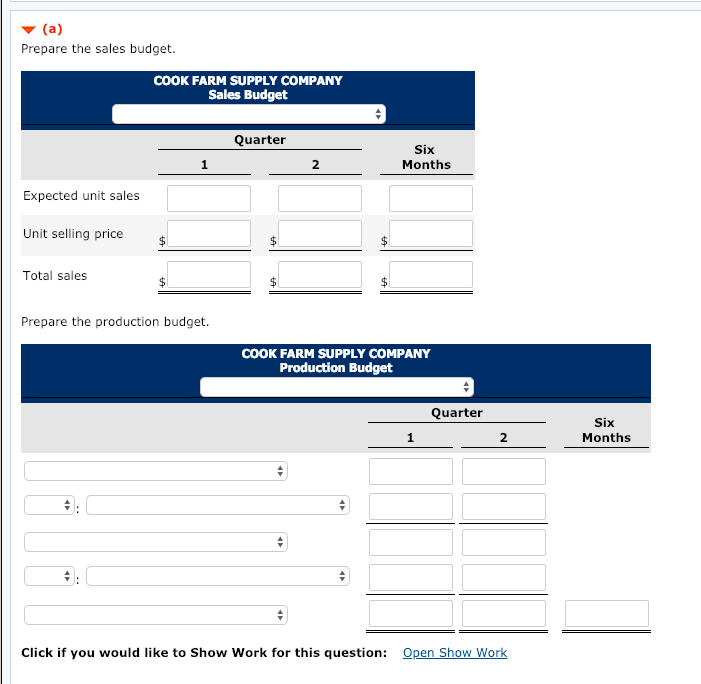 (a)
Prepare the sales budget.

COOK FARM SUPPLY COMPANY
Sales Budget

| | Quarter 1 | Quarter 2 | Six Months |
|---|---|---|---|
| Expected unit sales | | | |
| Unit selling price | $ | $ | $ |
| Total sales | $ | $ | $ |

Prepare the production budget.

COOK FARM SUPPLY COMPANY
Production Budget

| | Quarter 1 | Quarter 2 | Six Months |
|---|---|---|---|
| | | | |
| : | | | |
| | | | |
| : | | | |
| | | | |

Click if you would like to Show Work for this question: Open Show Work